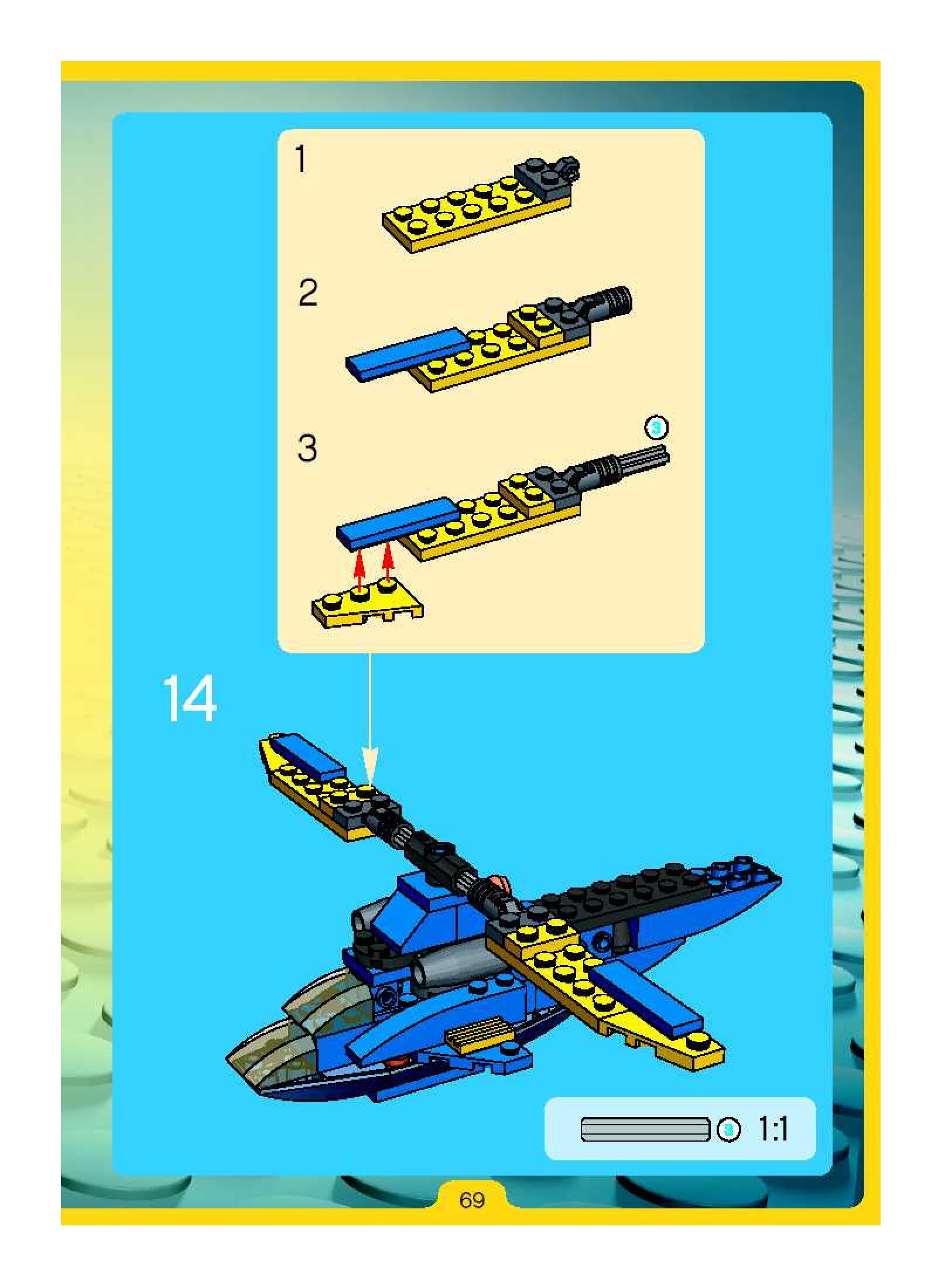 1

2

3

3

14

3 1:1

69