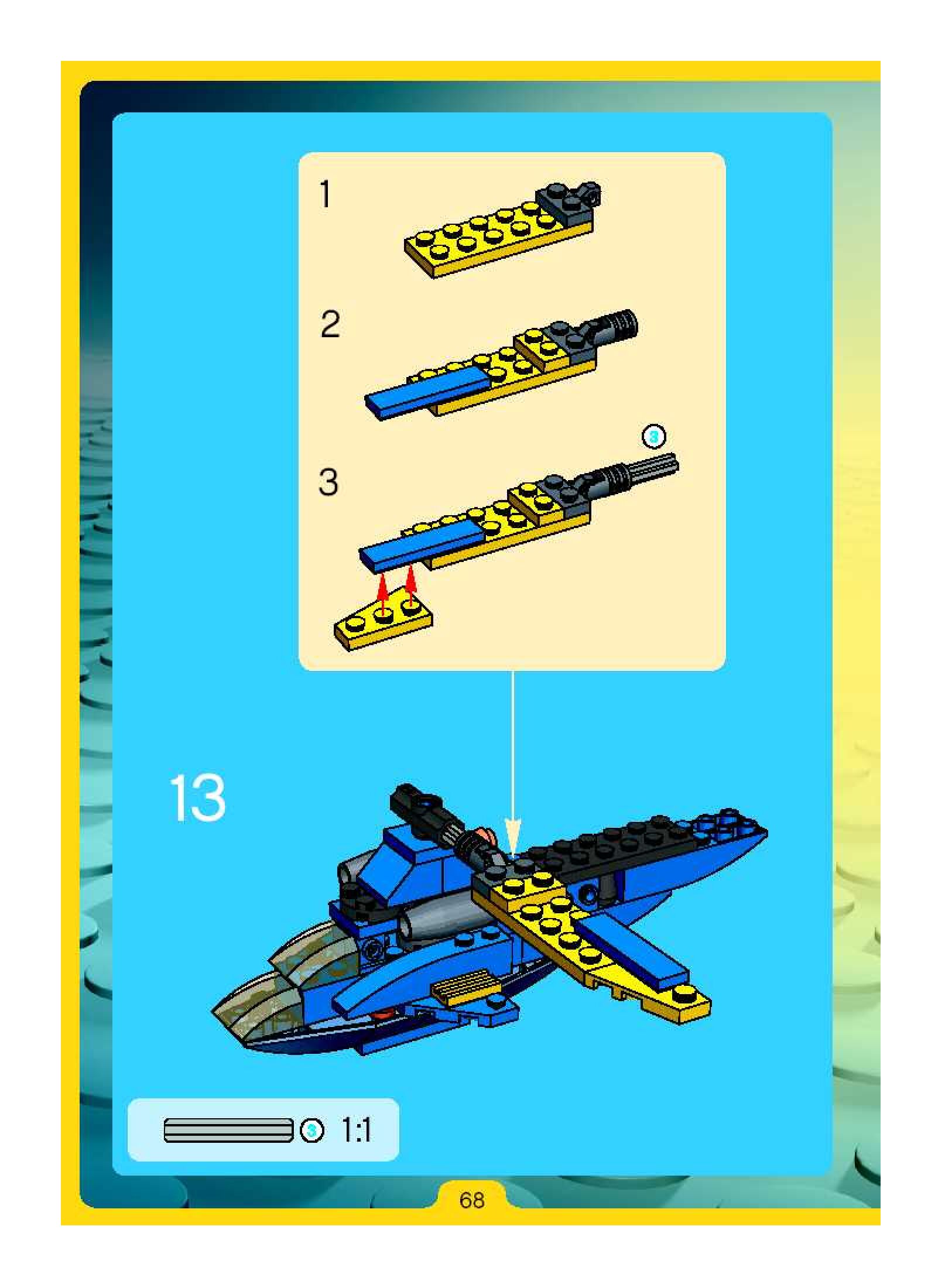 1

2

3

3

13

3 1:1

68