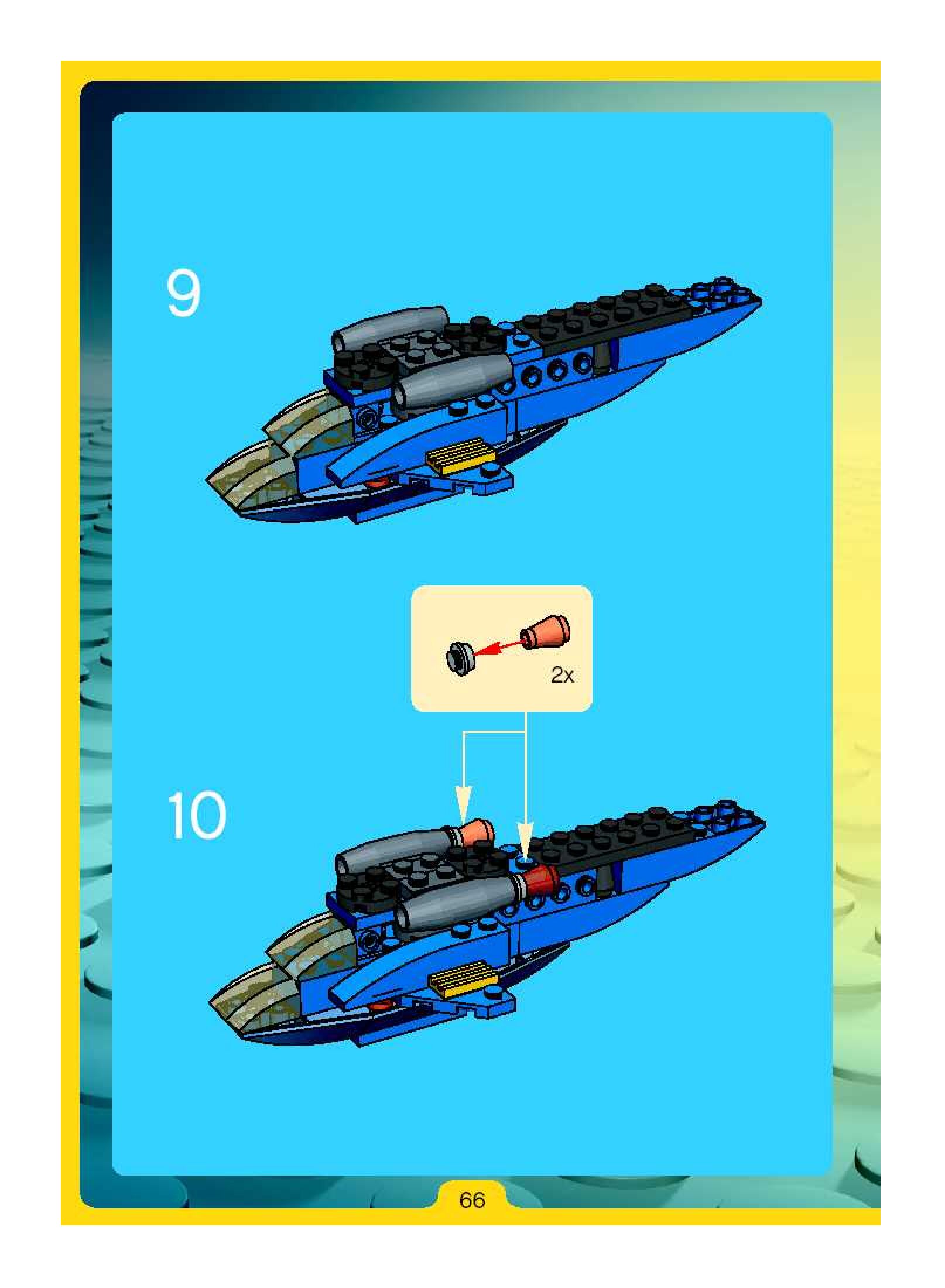 9

2x

10

66