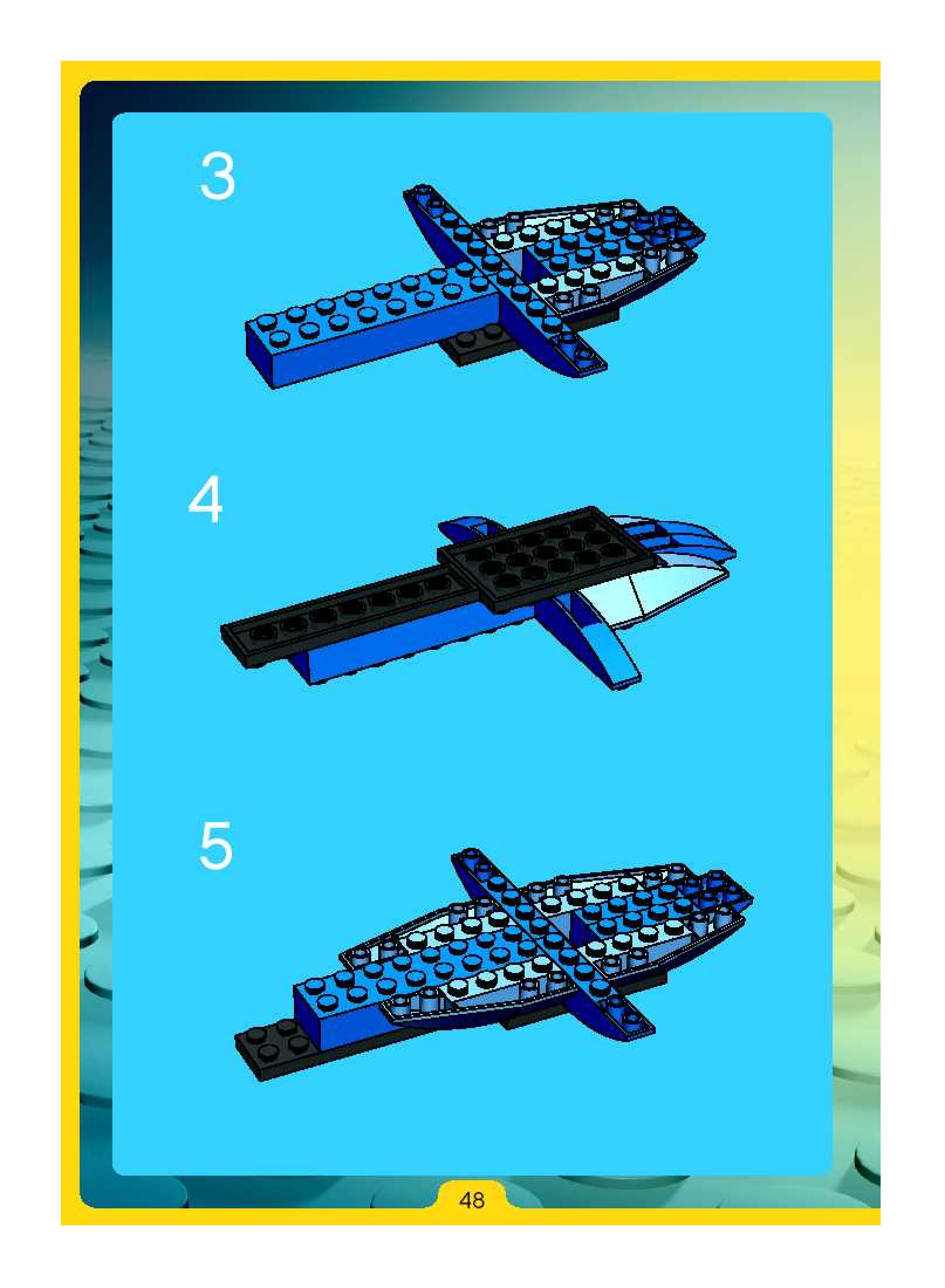 3

4

5

48