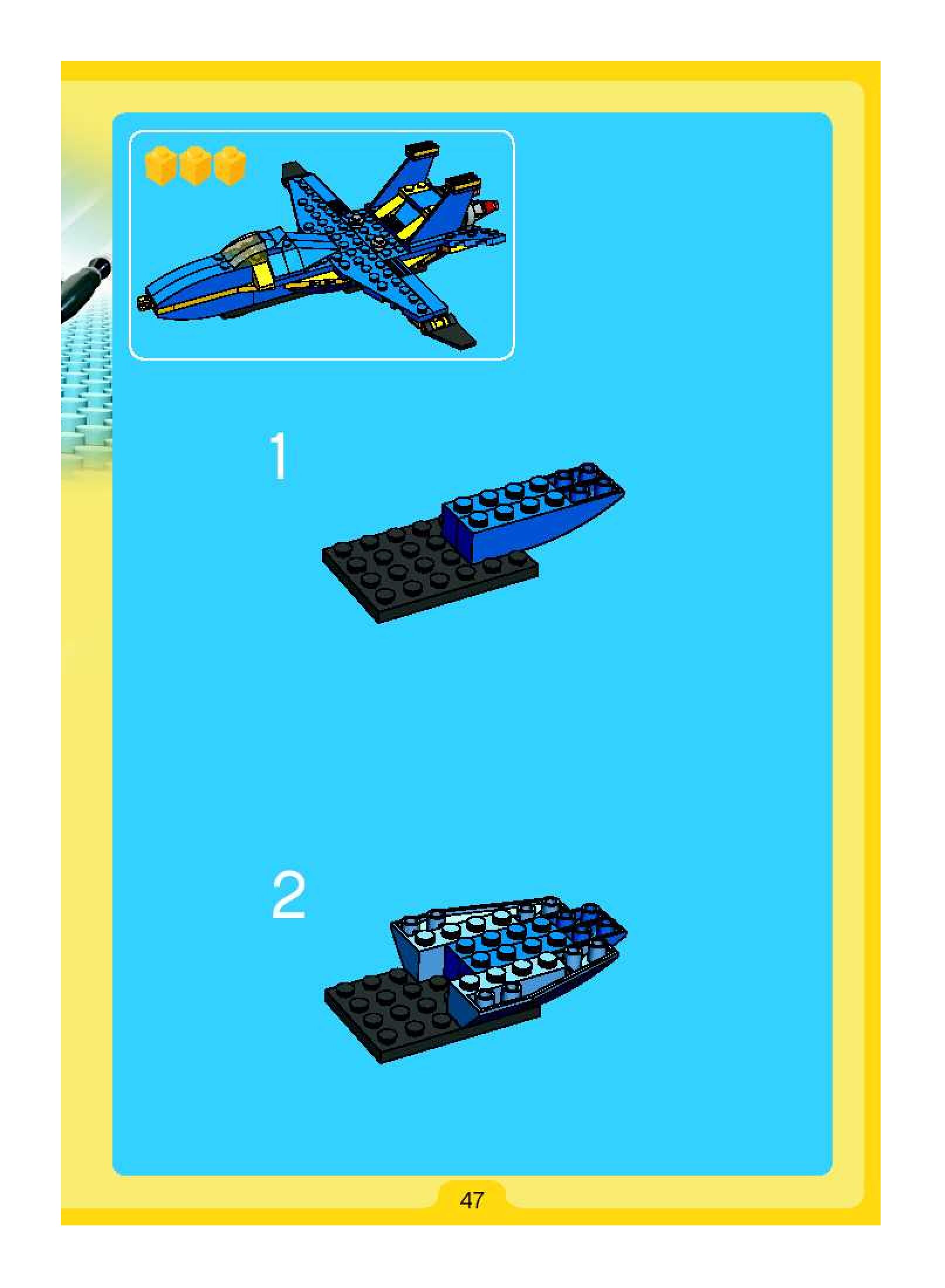 1

2

47