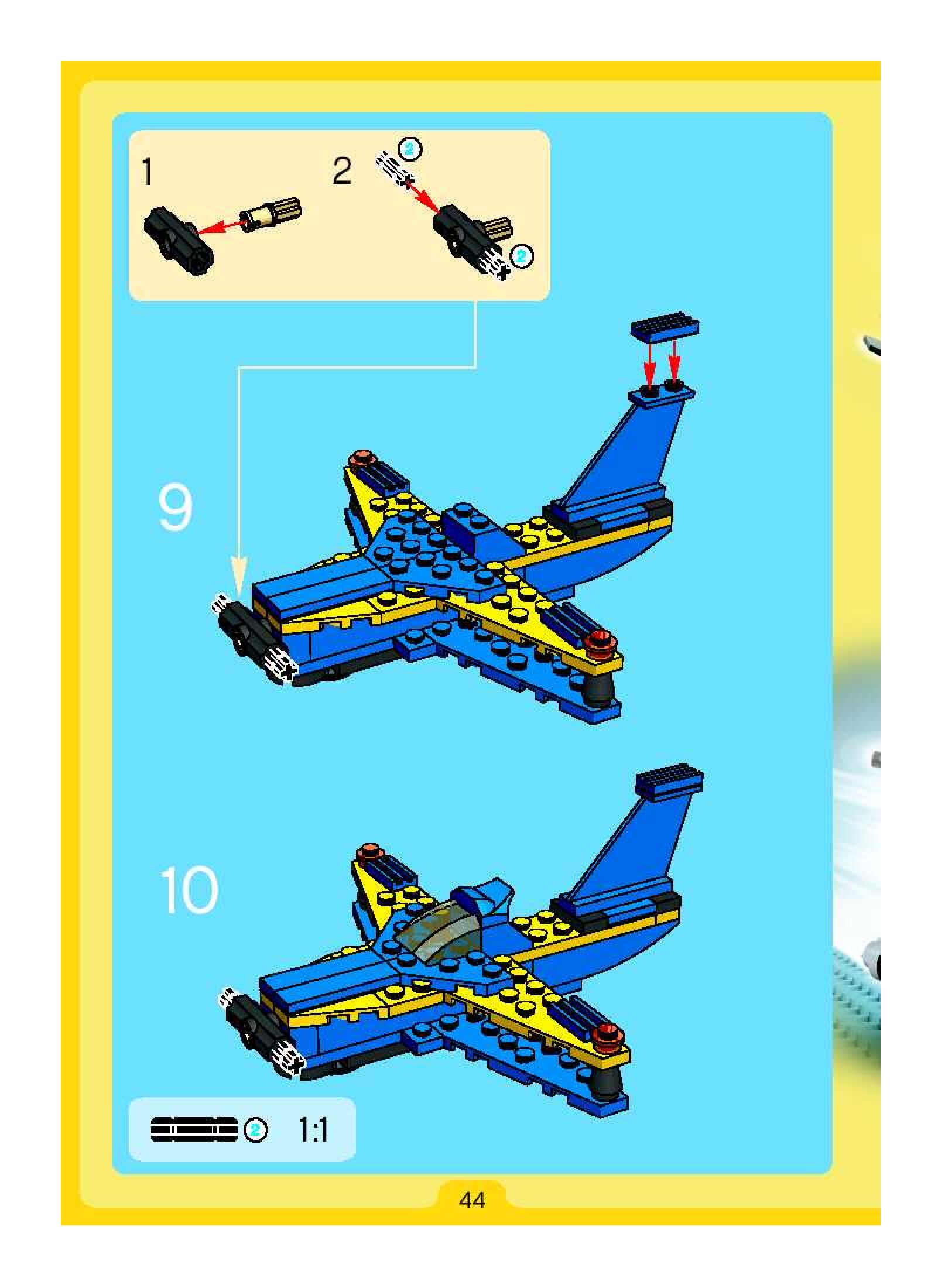 1

2

2

2

9

10

2

1:1

44