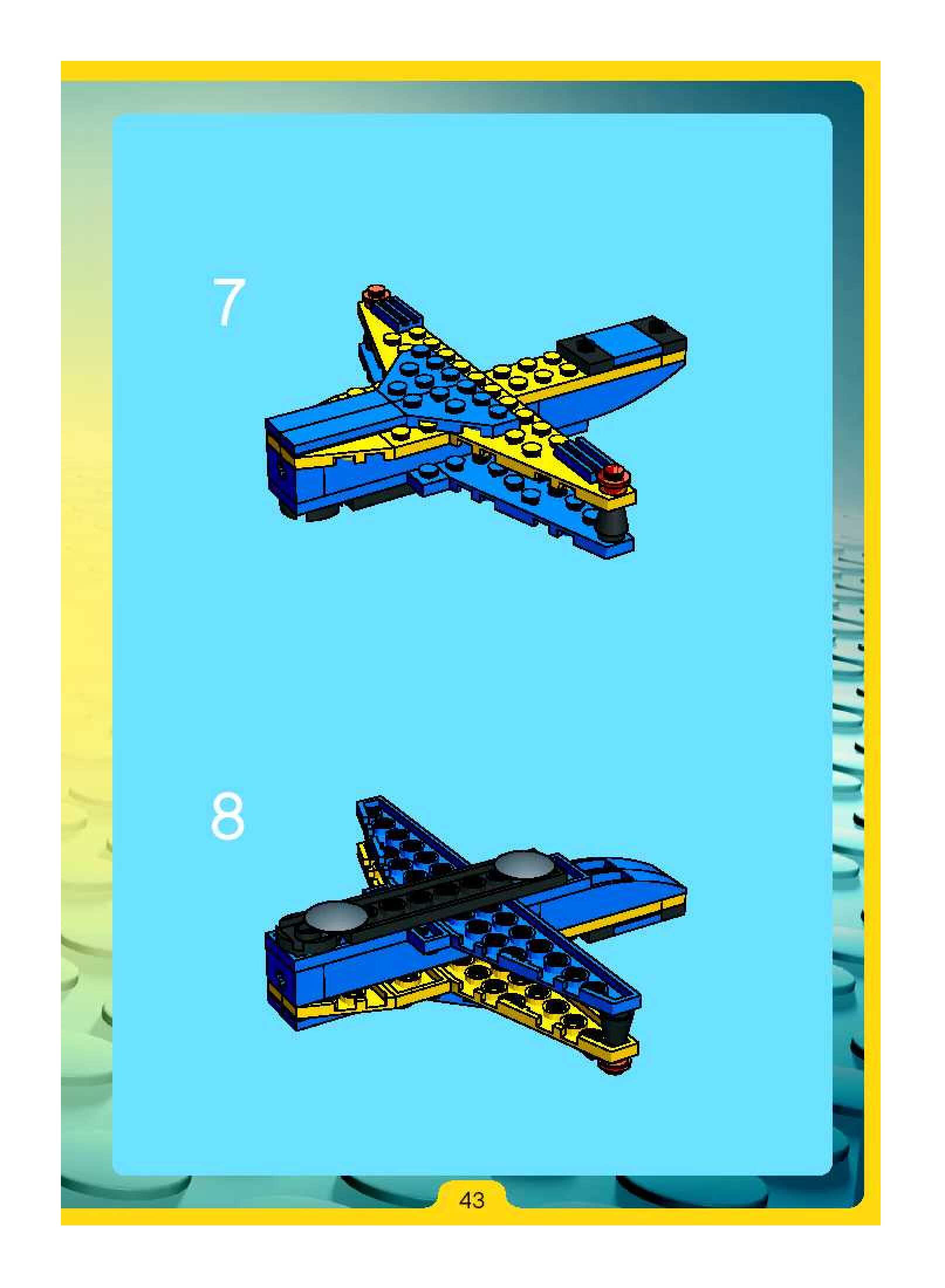 7

8

43