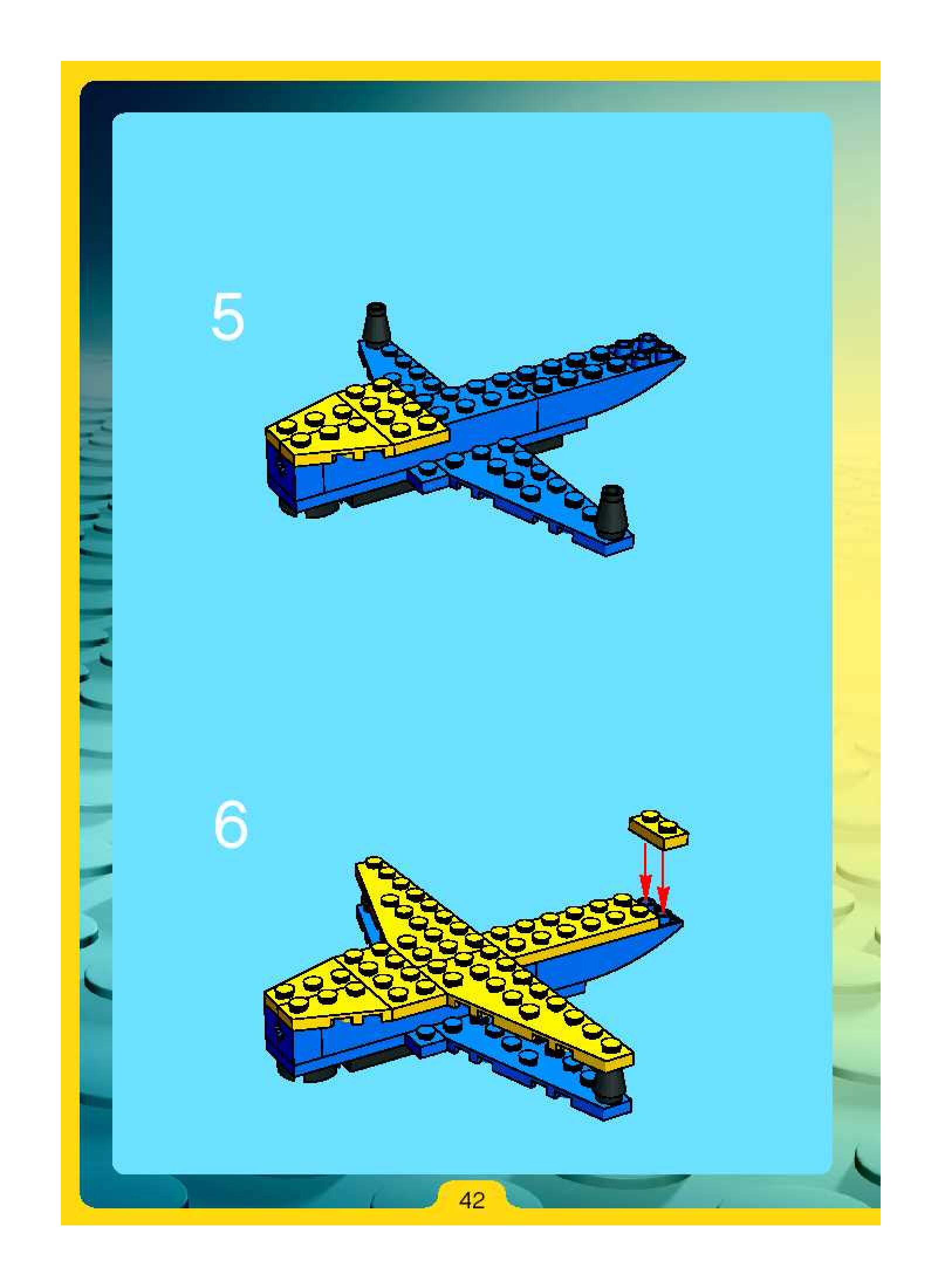 5

6

42