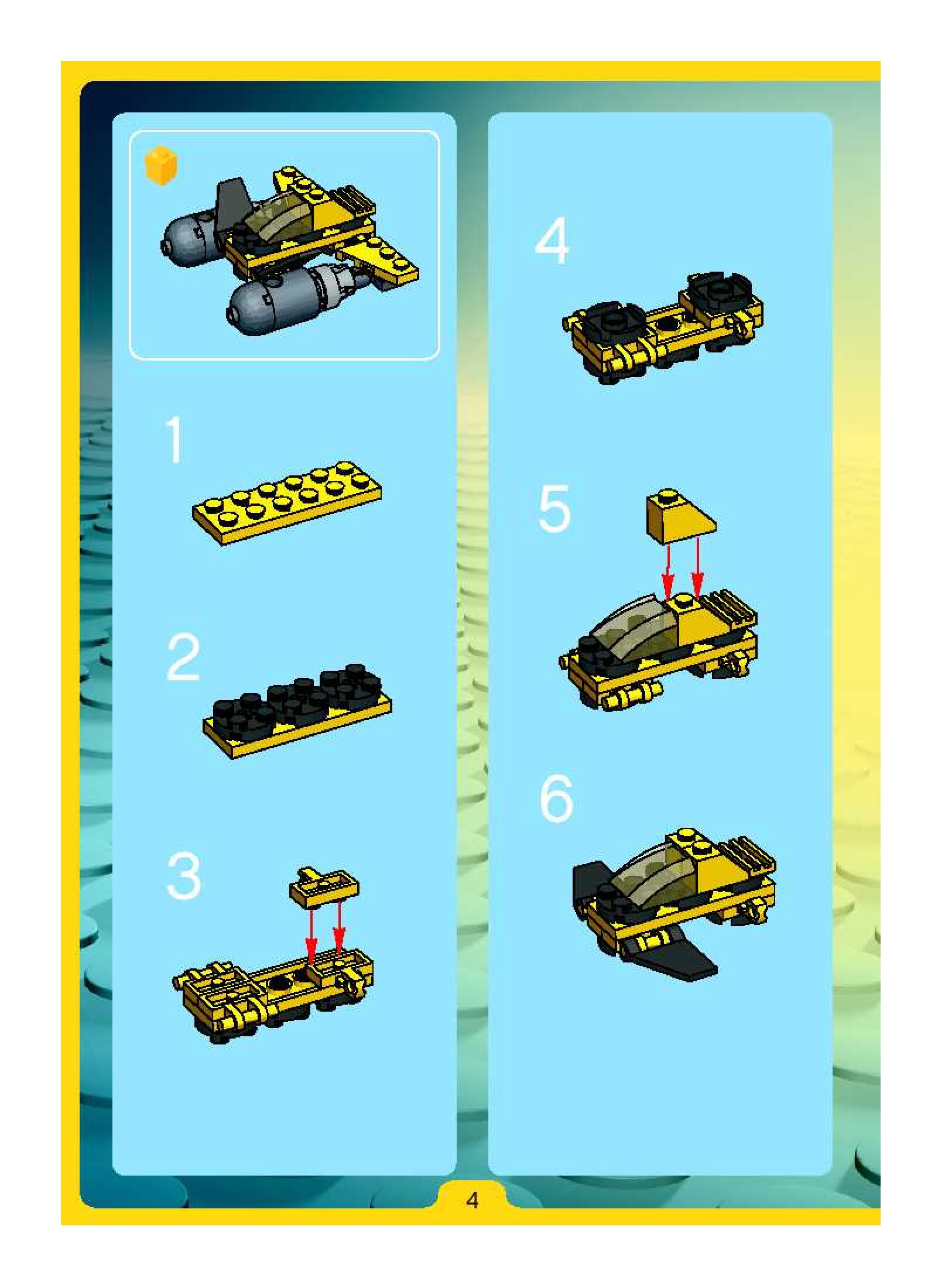 1

2

3

4

5

6

4