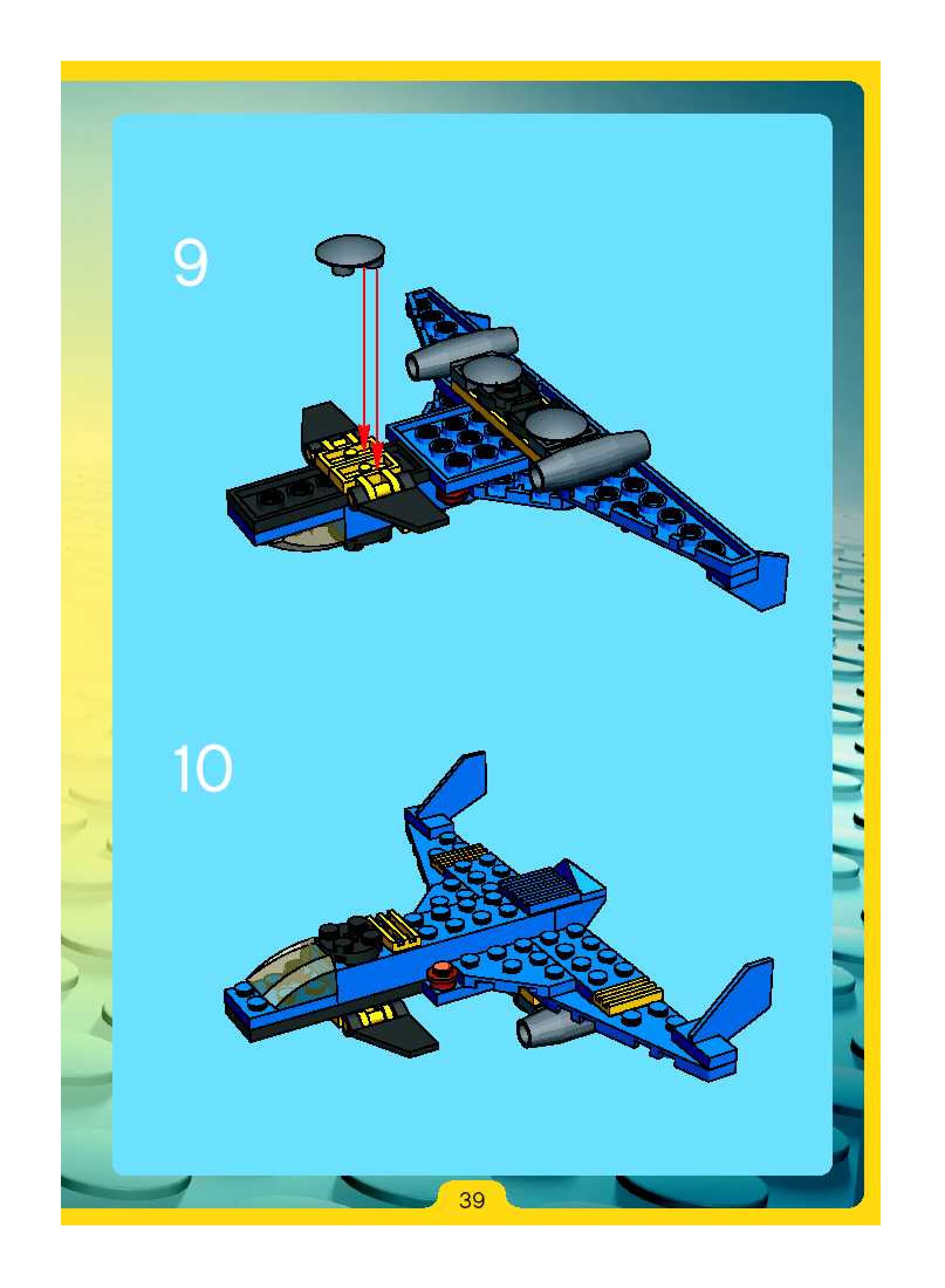 9

10

39