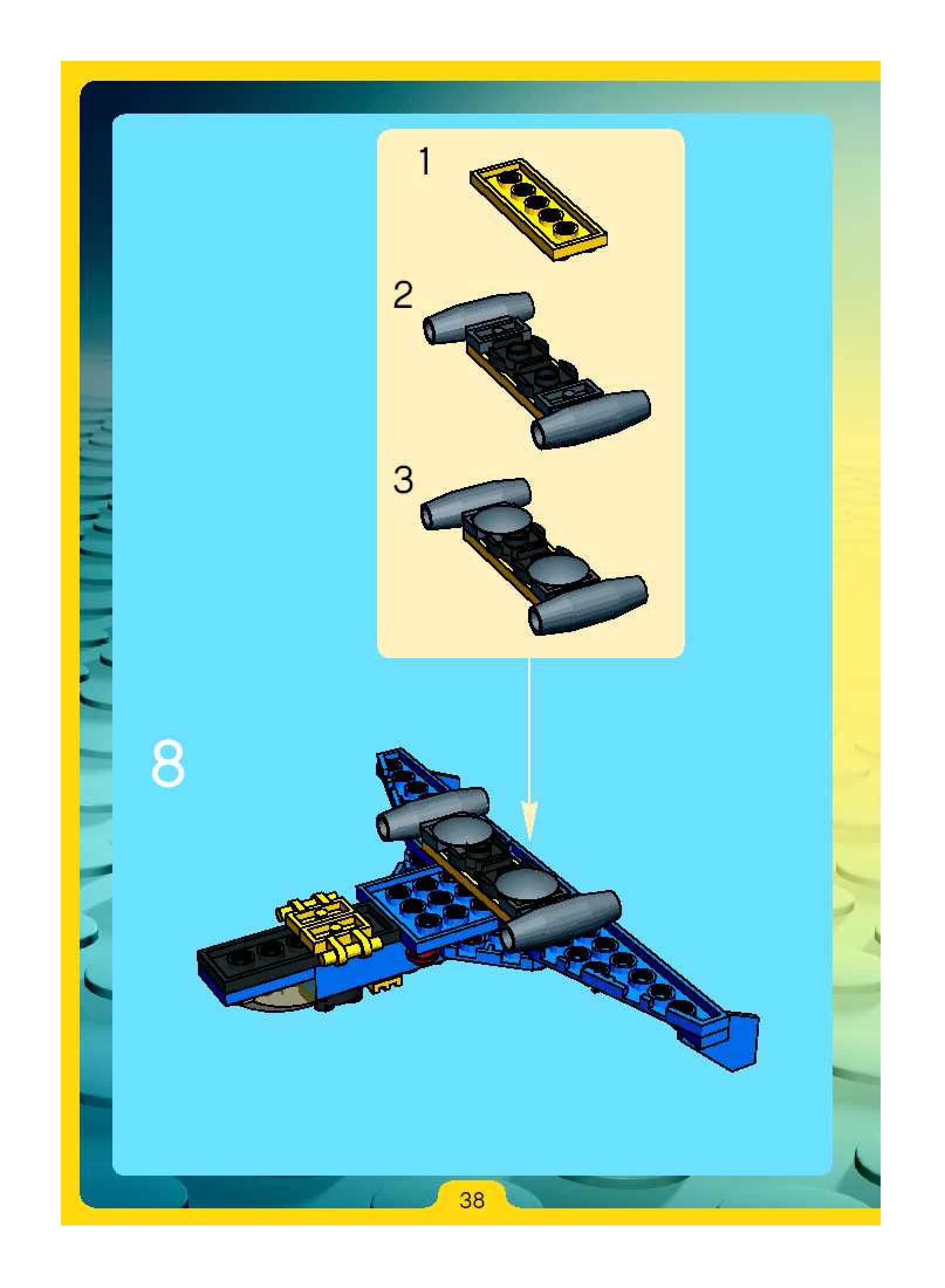 1

2

3

8

38