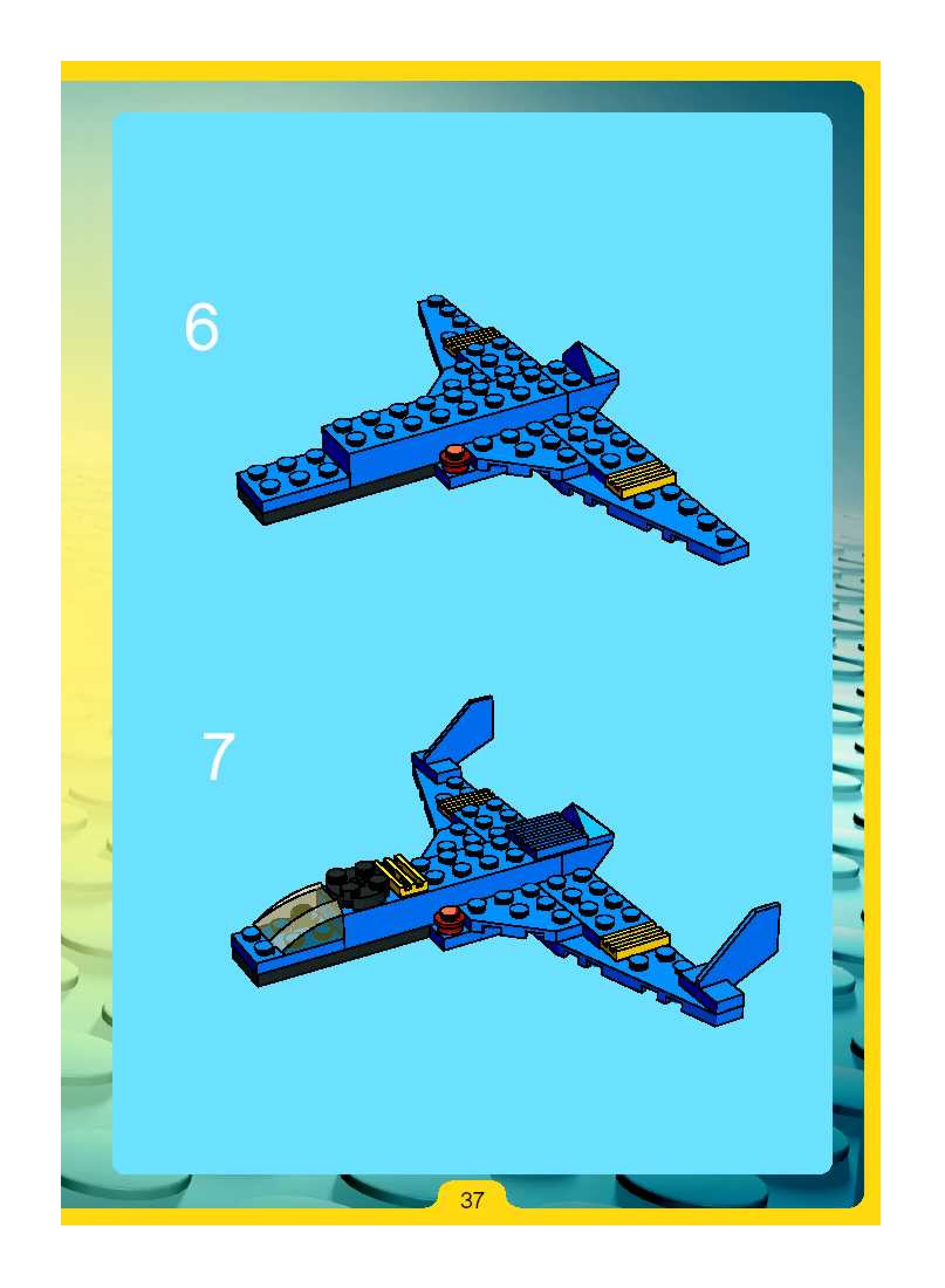 6

7

37