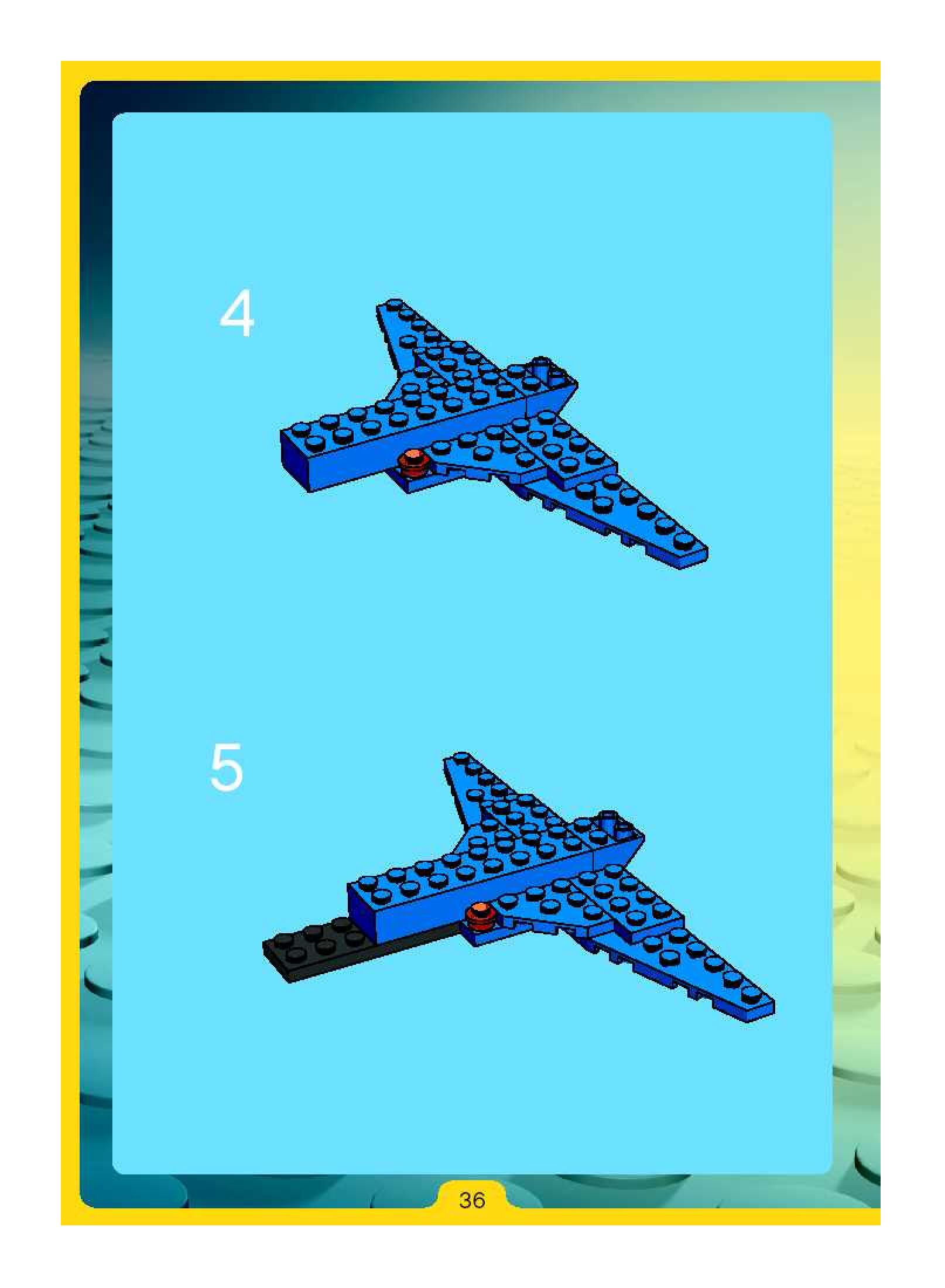 4

5

36