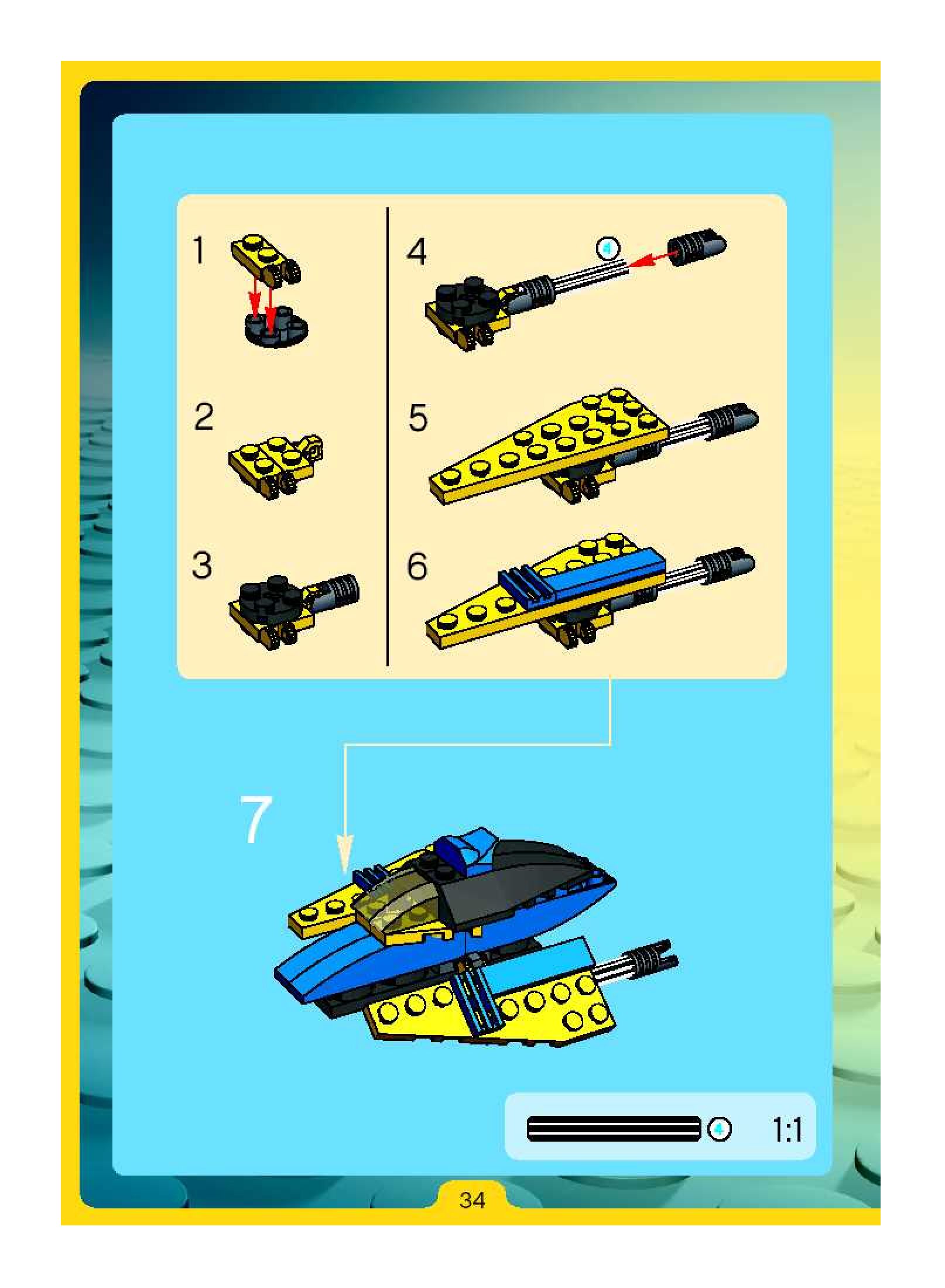 1

2

3

4

4

5

6

7

4

1:1

34