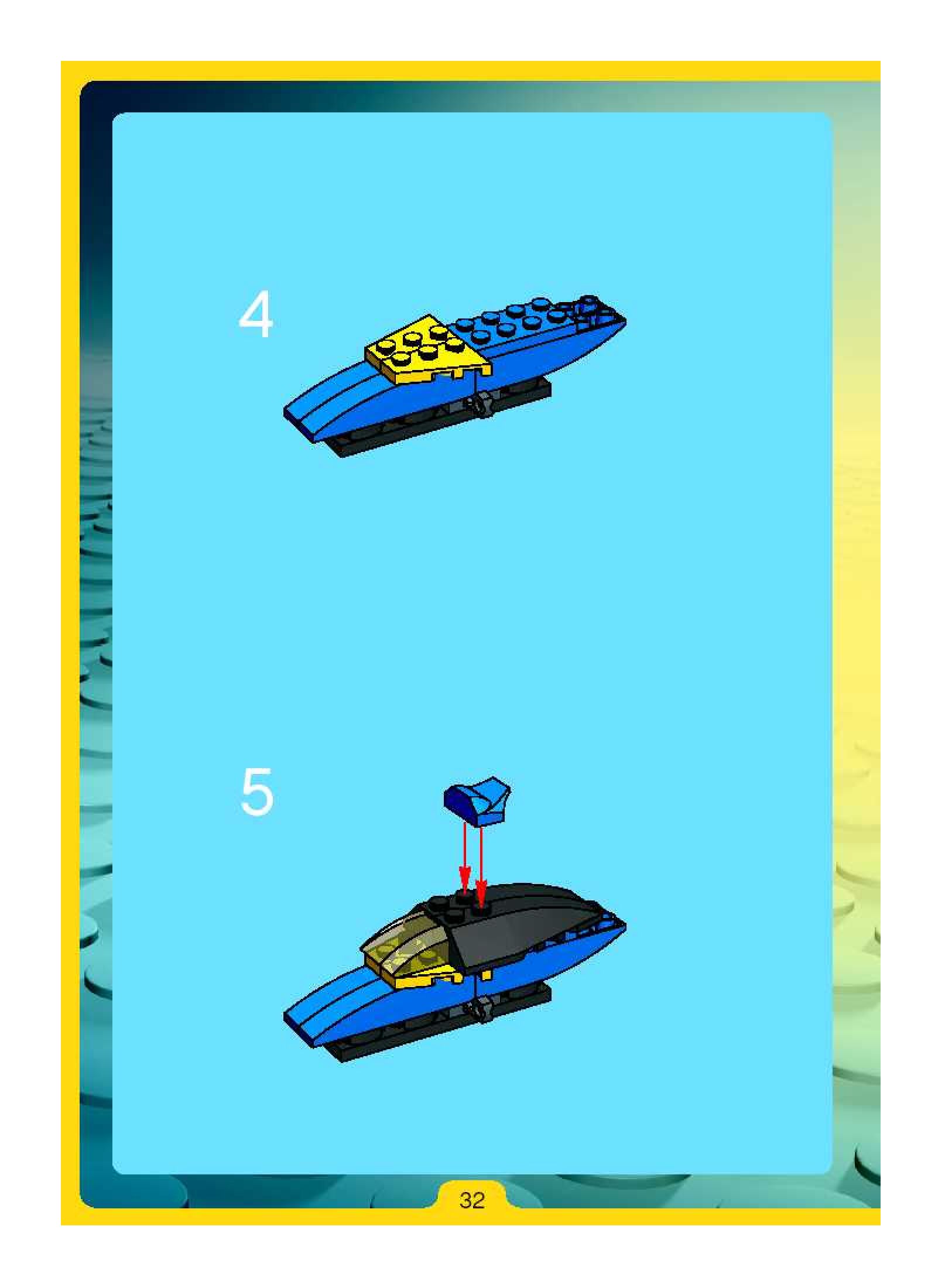 4

5

32