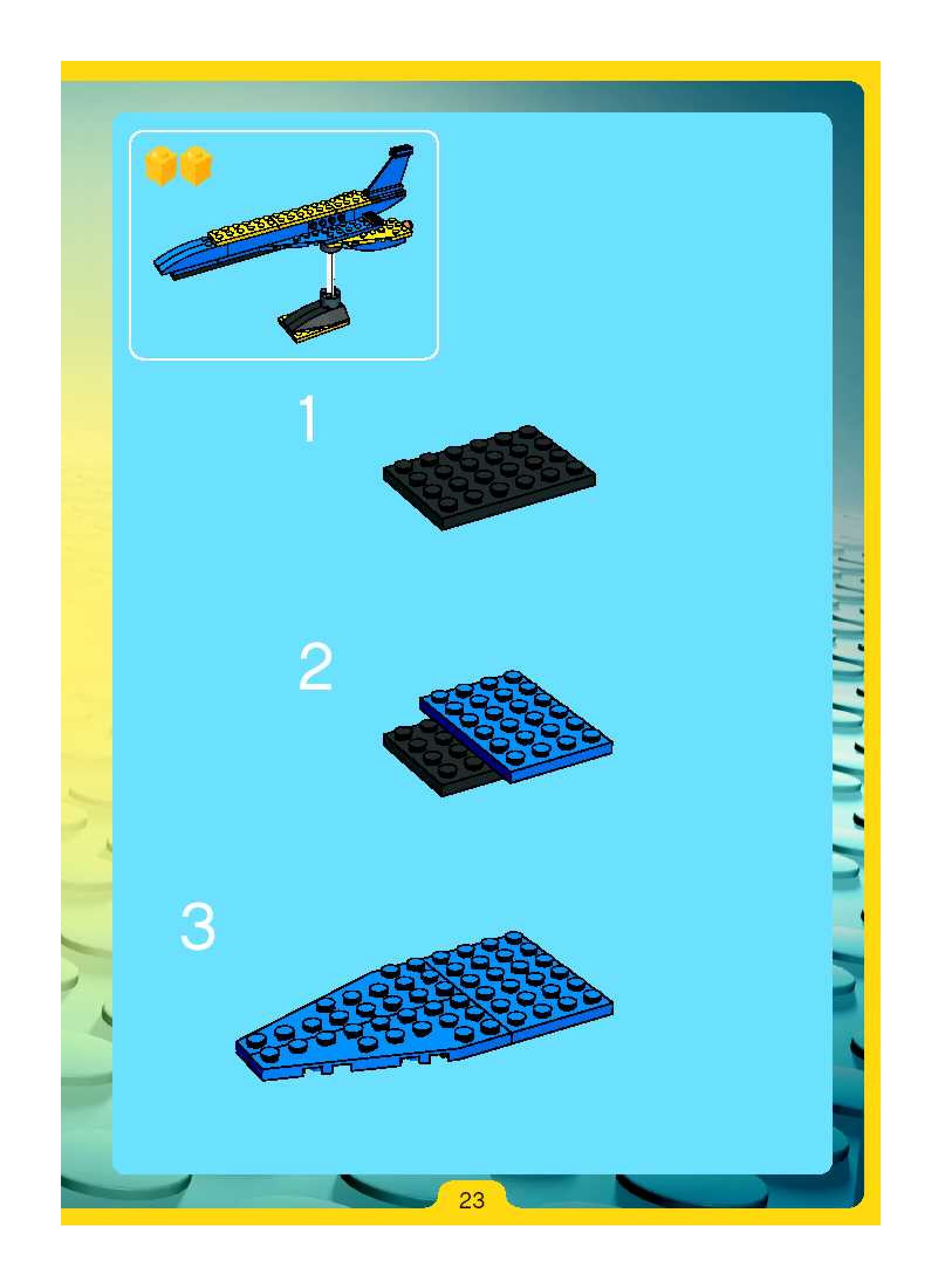 1

2

3

23