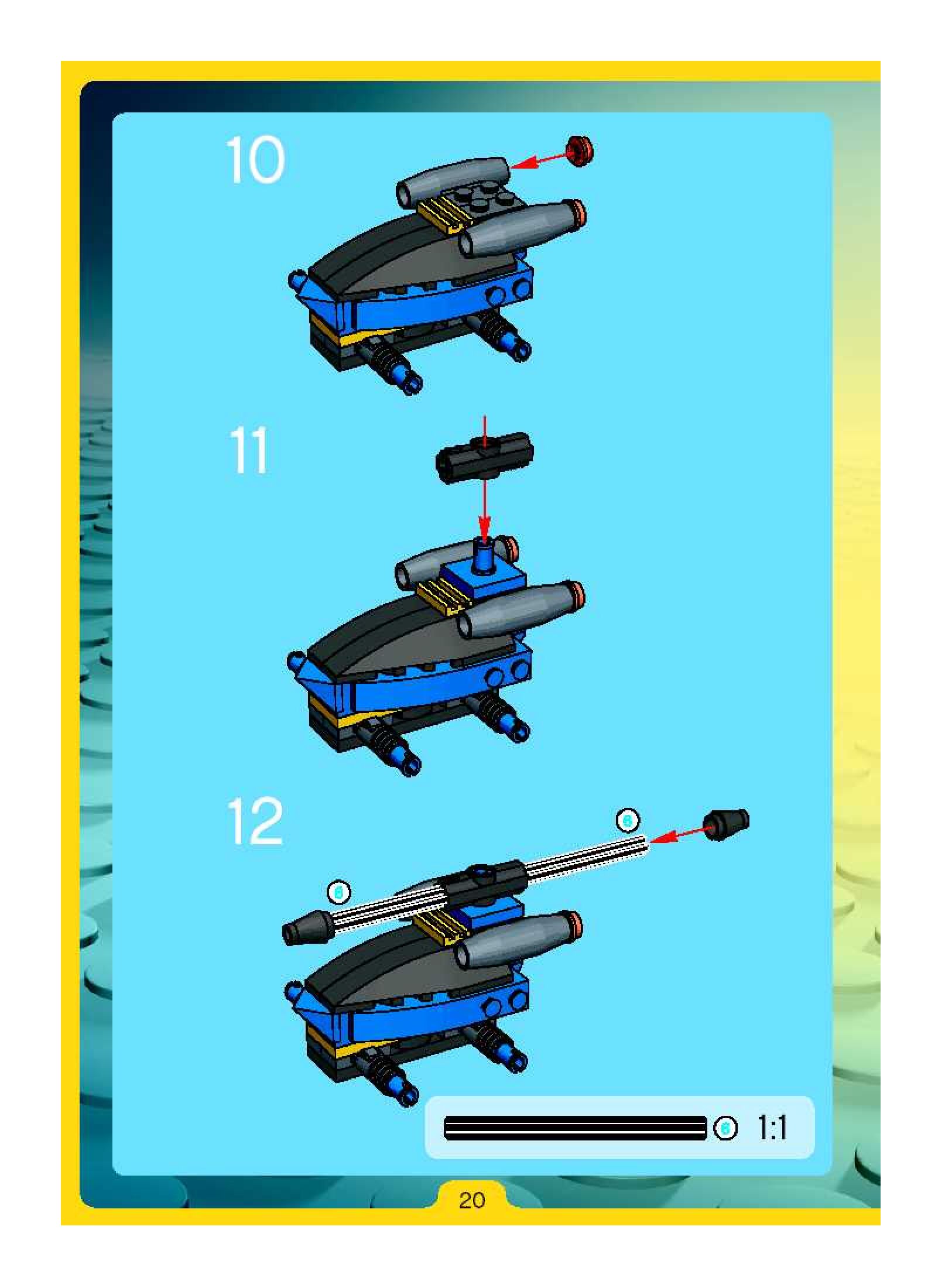 10

11

12

6

6

6 1:1

20