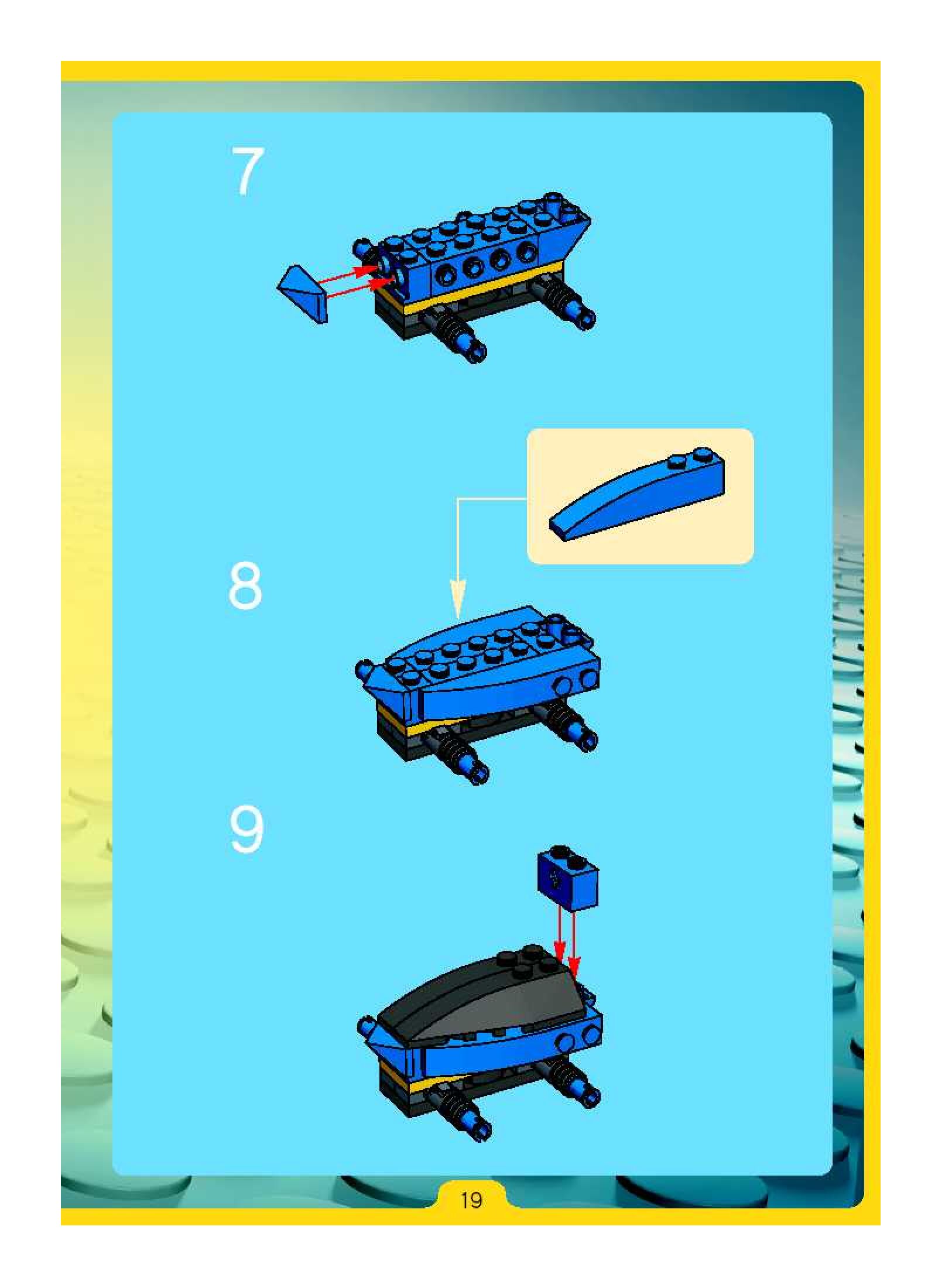 7

8

9

19