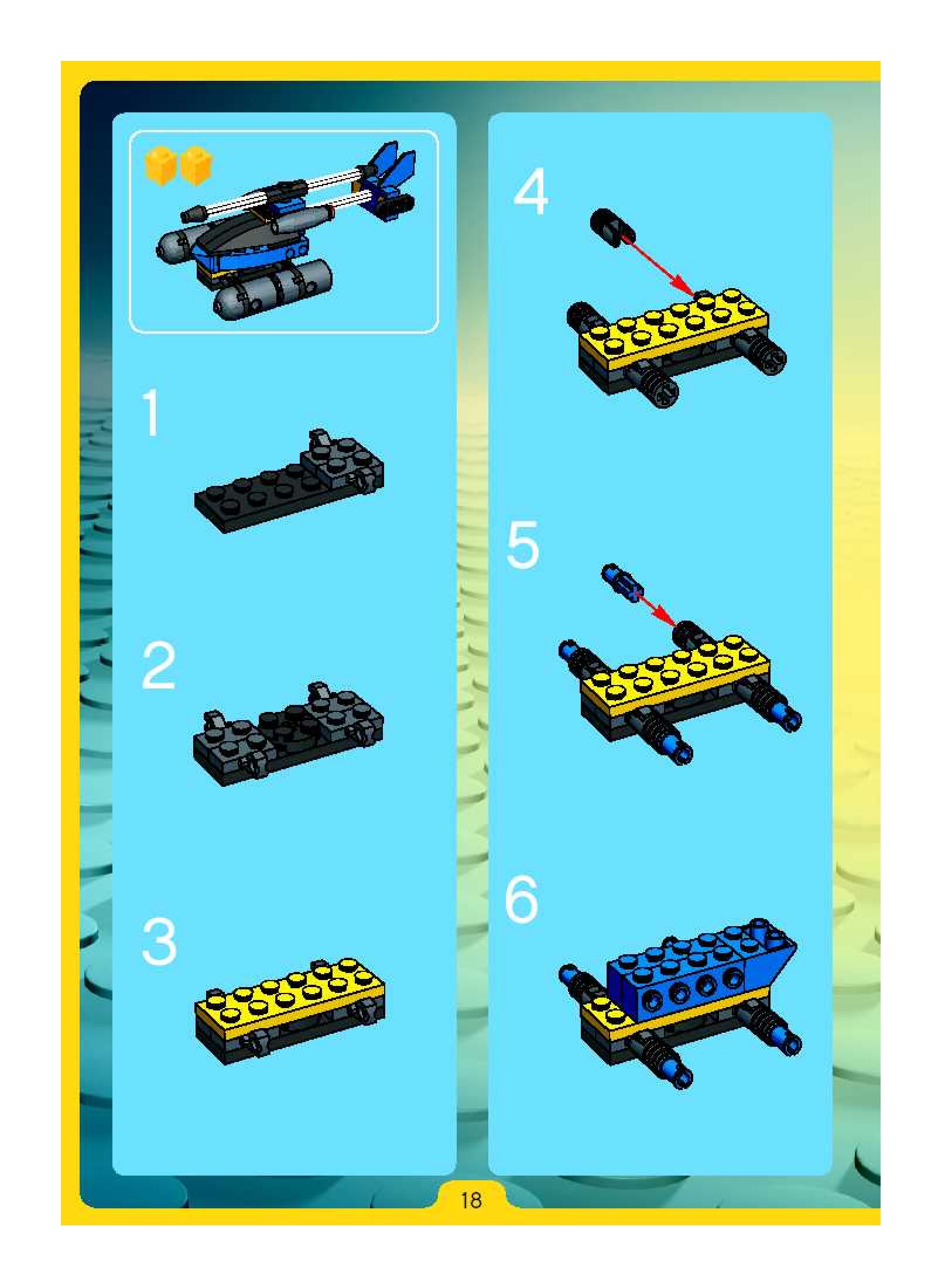 1

2

3

4

5

6

18