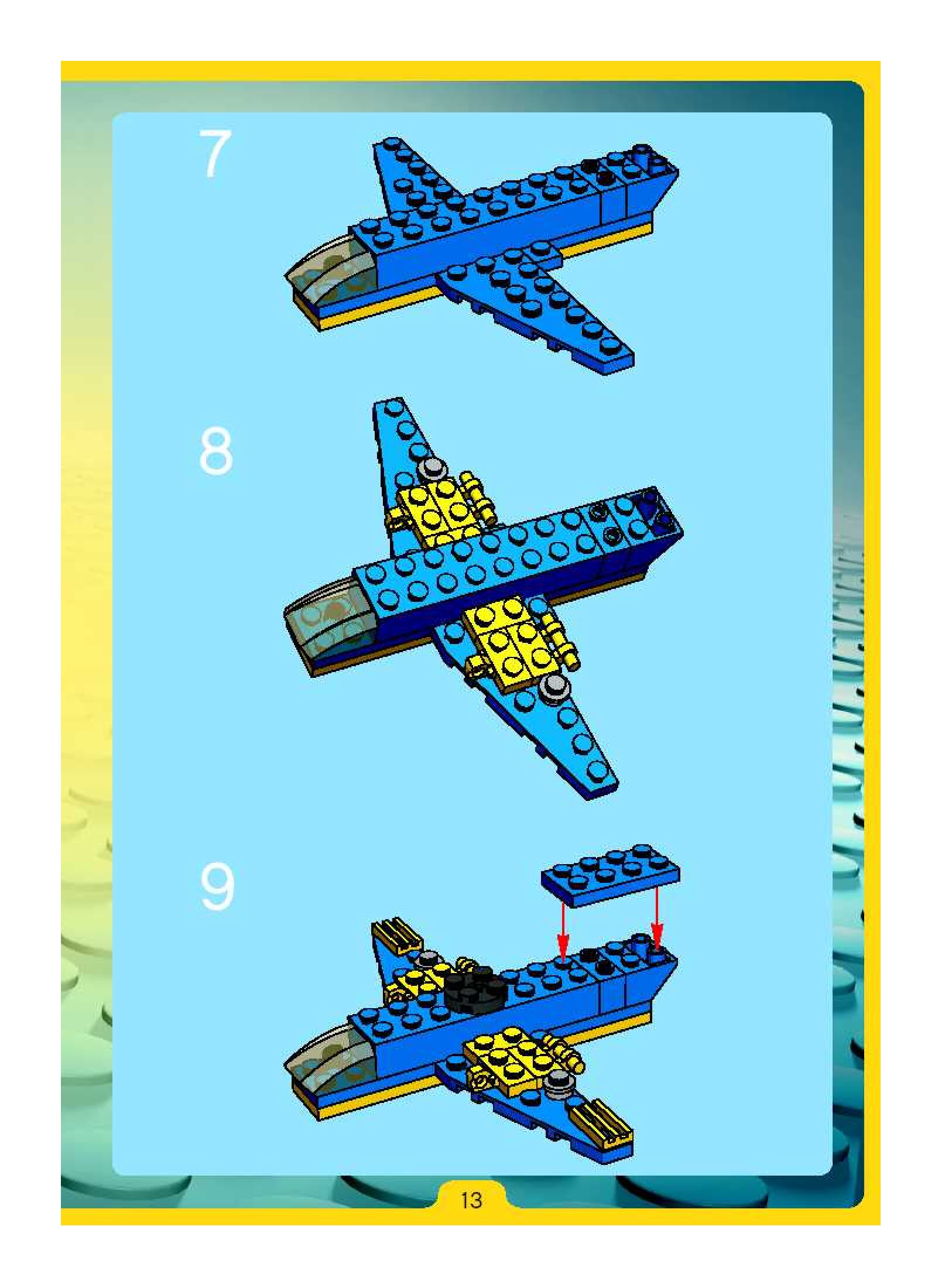 7

8

9

13