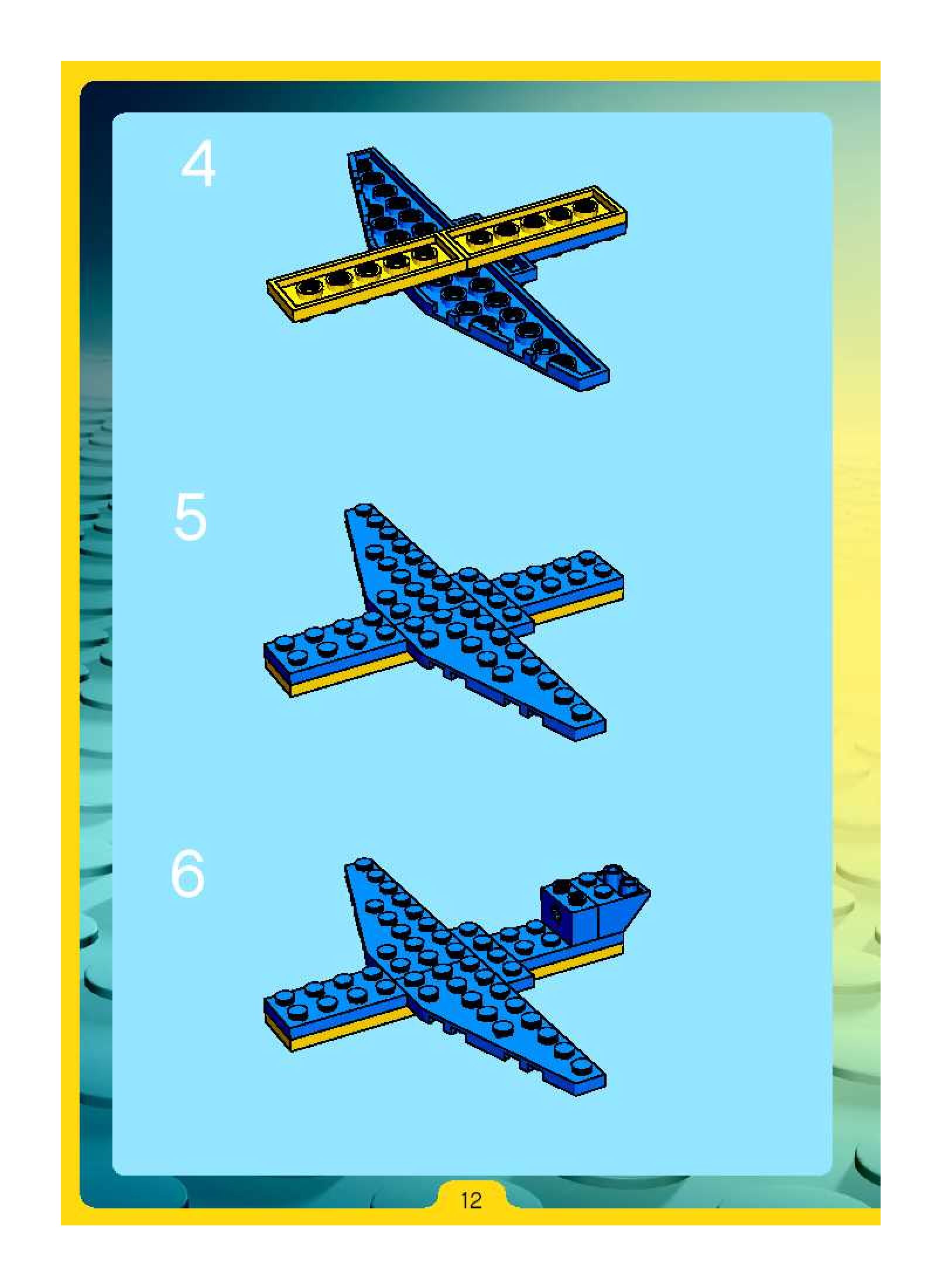 4

5

6

12