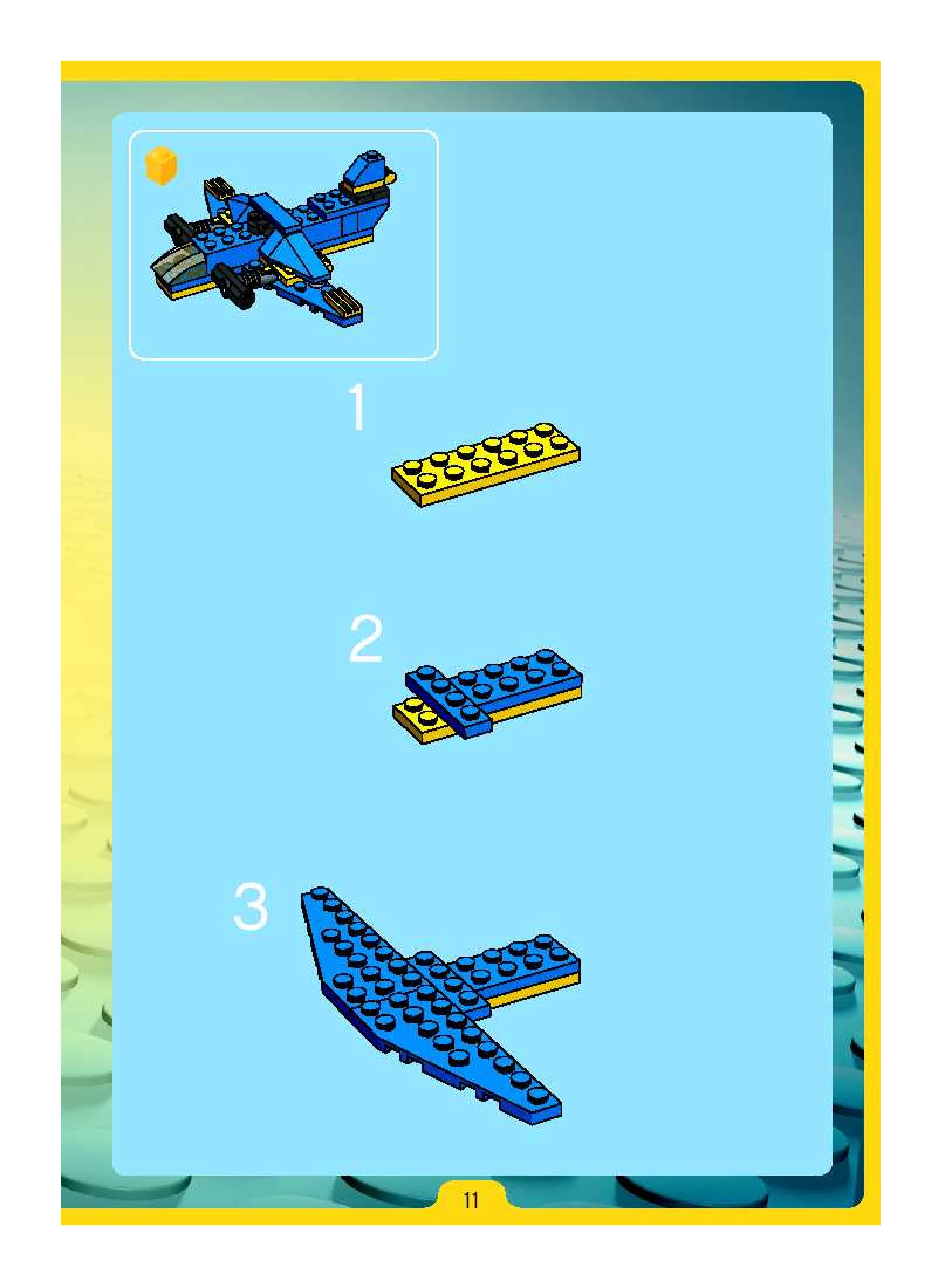 1

2

3

11