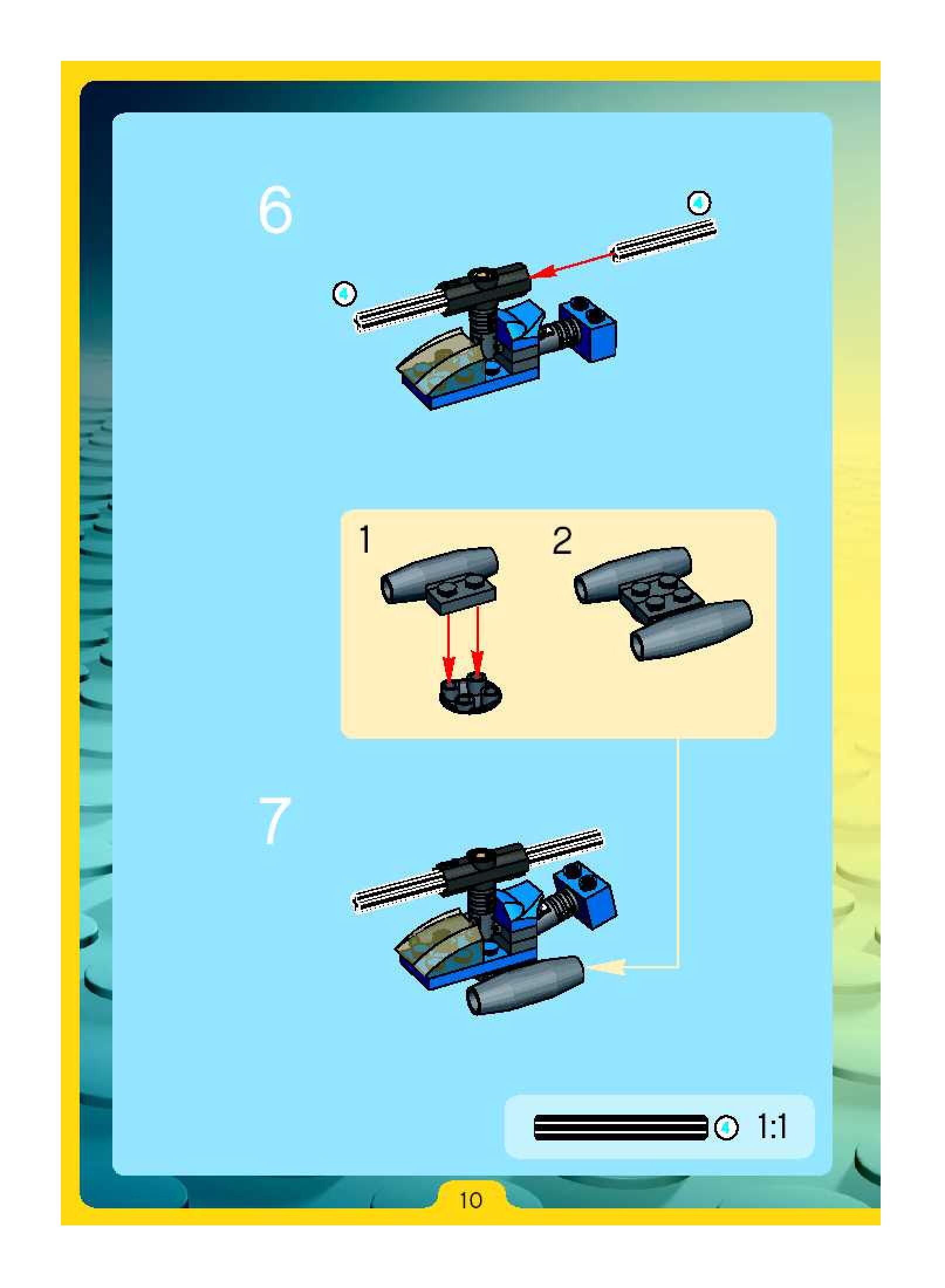 6

4

4

1

2

7

4 1:1

10