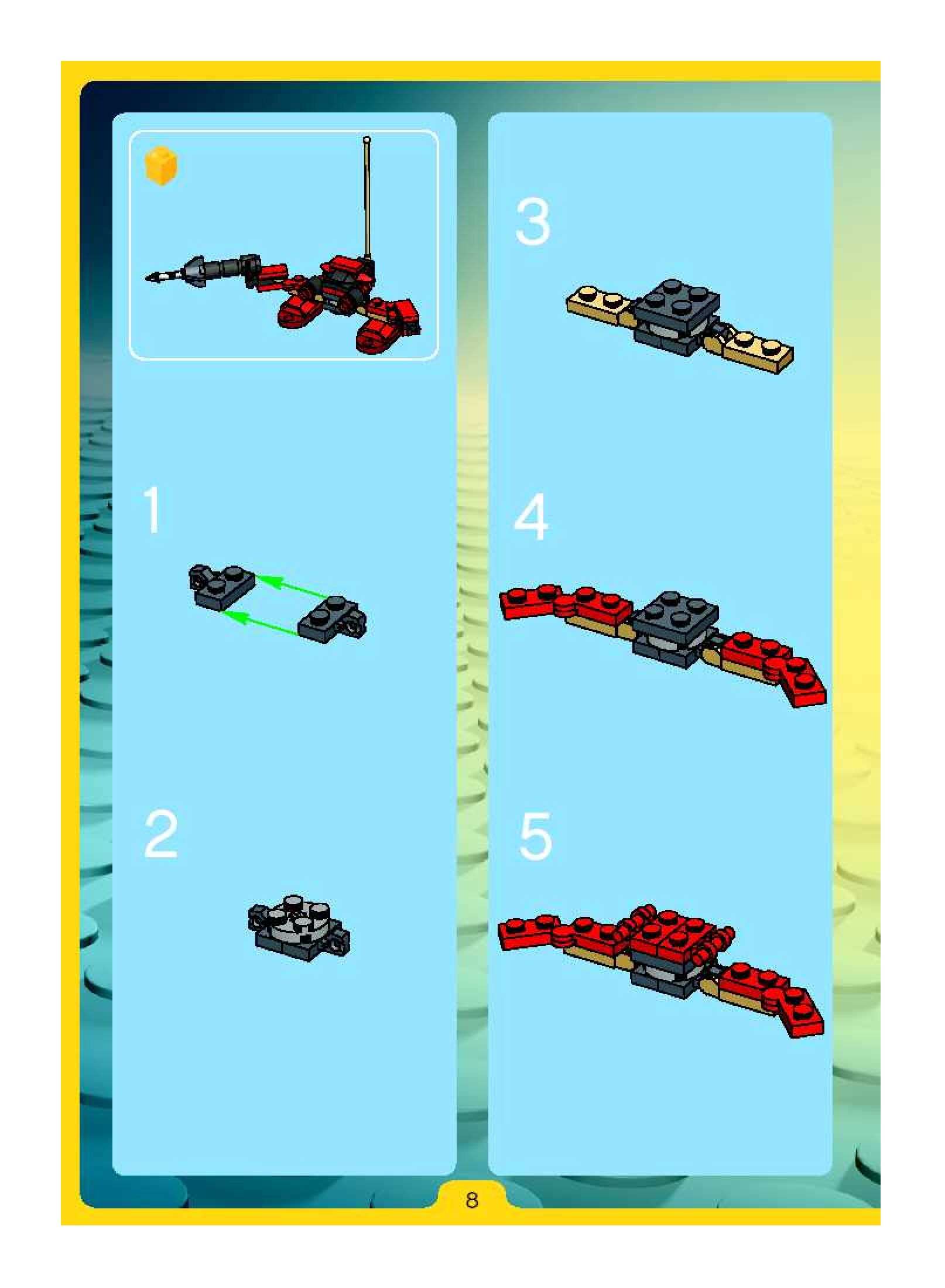 1

2

3

4

5

8