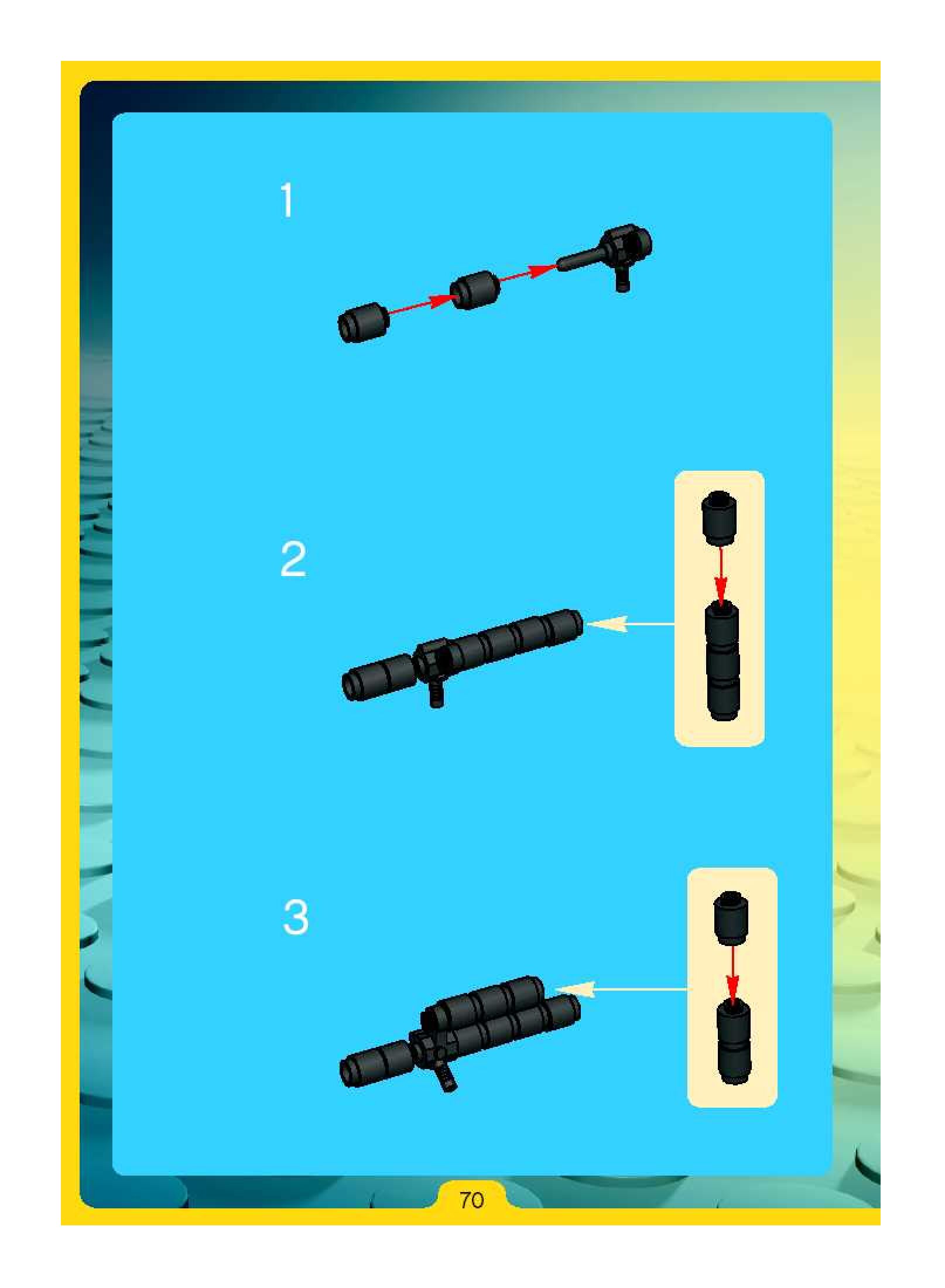 1

2

3

70