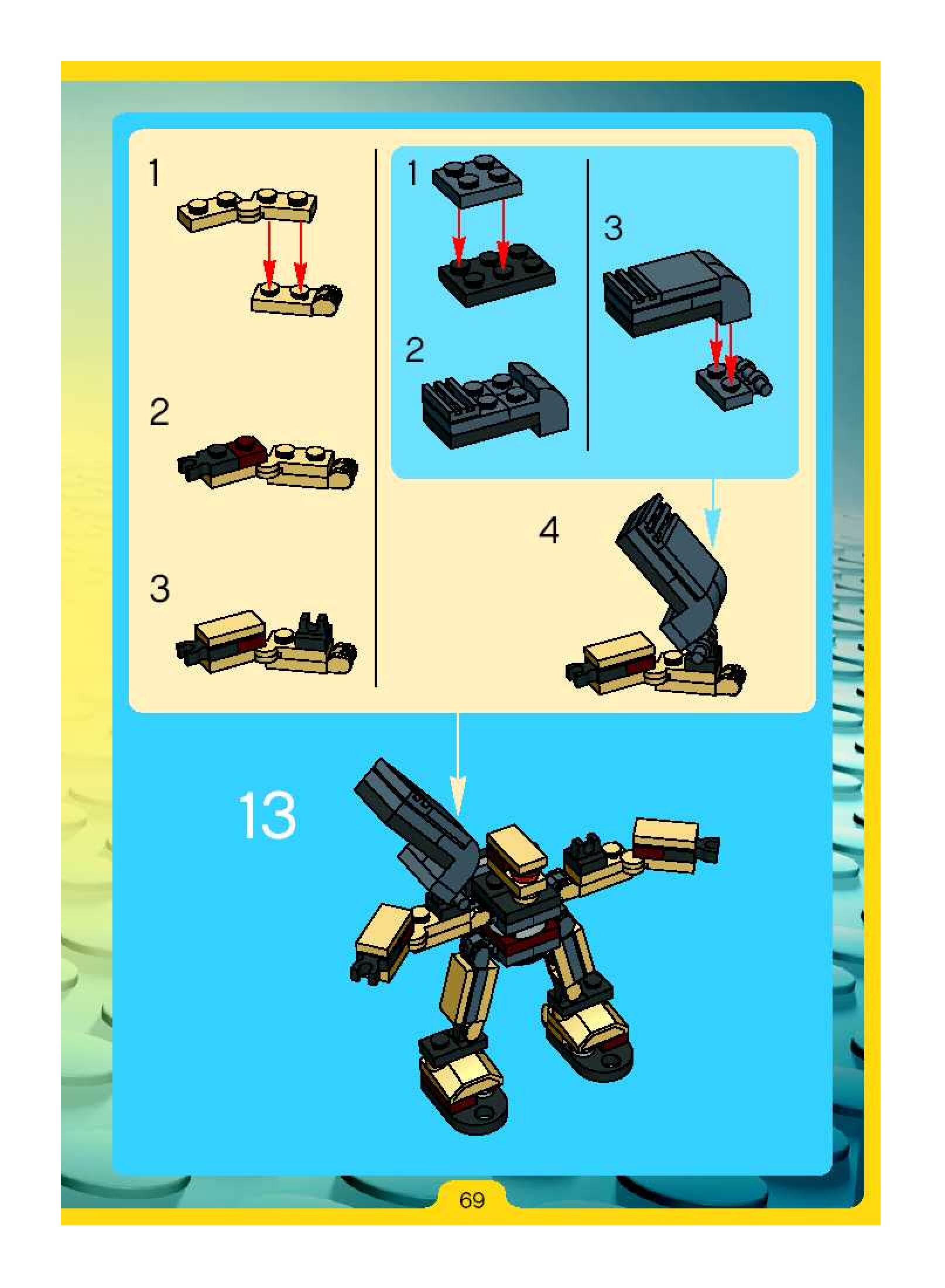 1

2

3

1

2

3

4

13

69