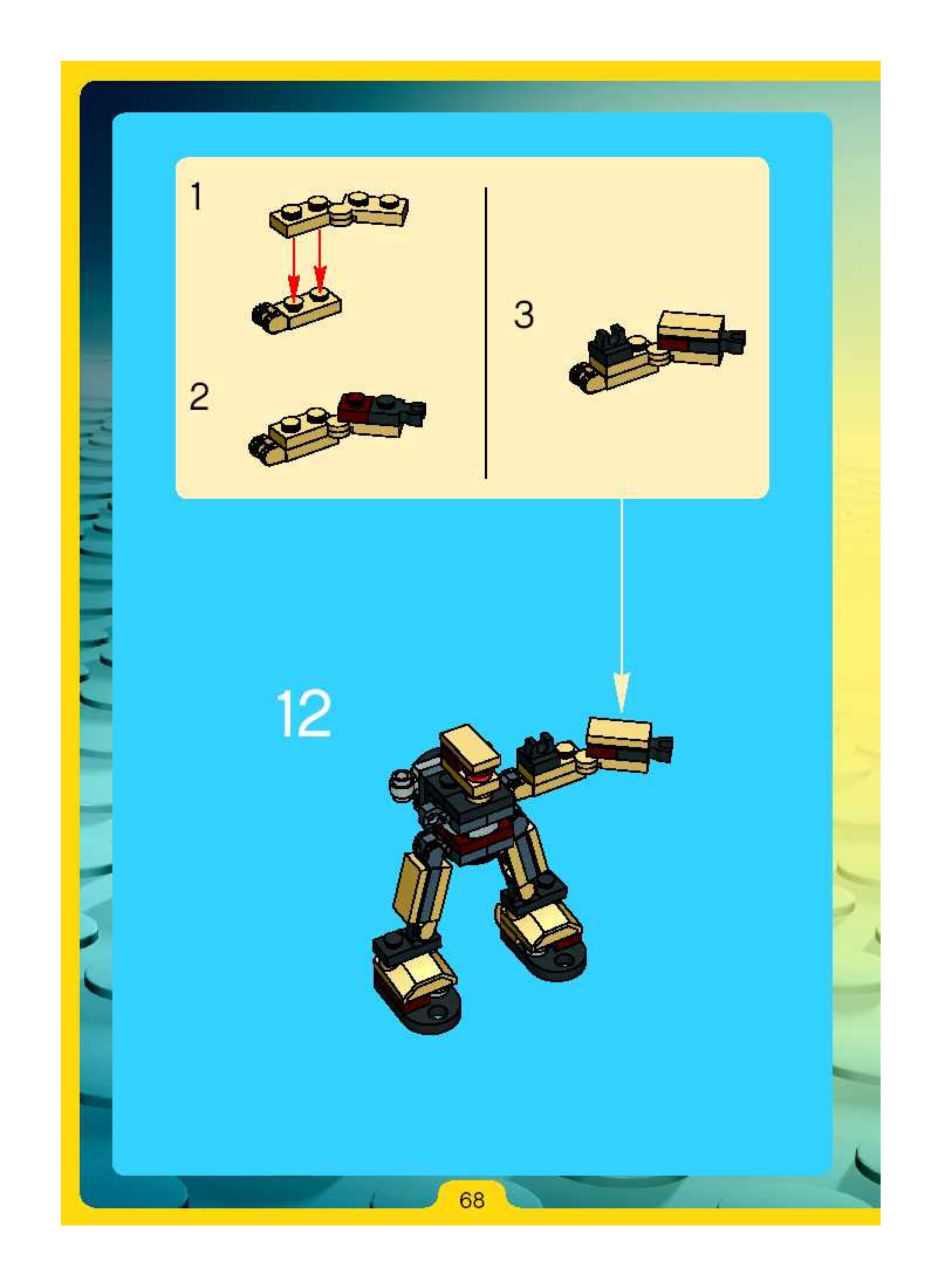 1

2

3

12

68