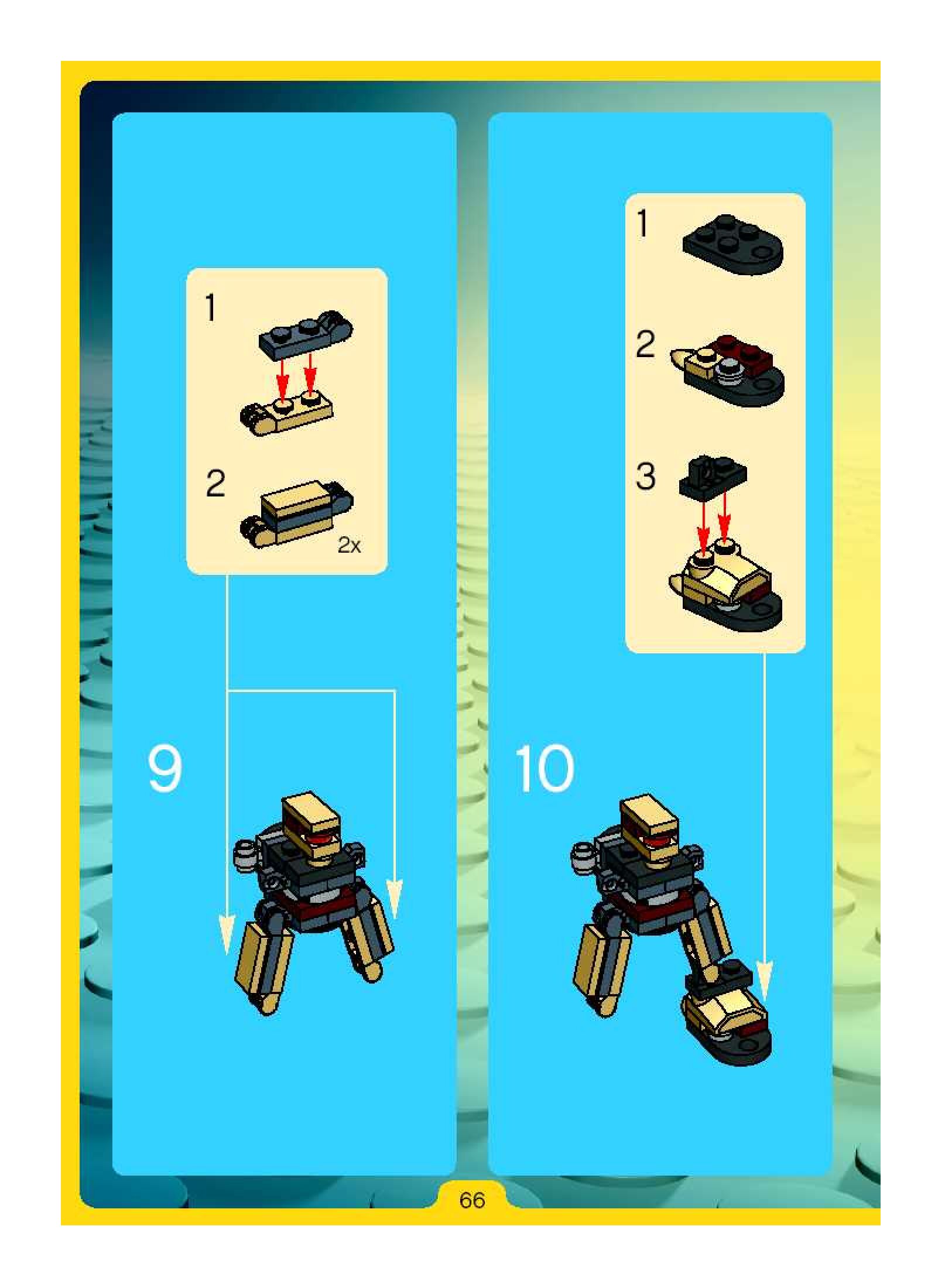 1

2

2x

9

1

2

3

10

66