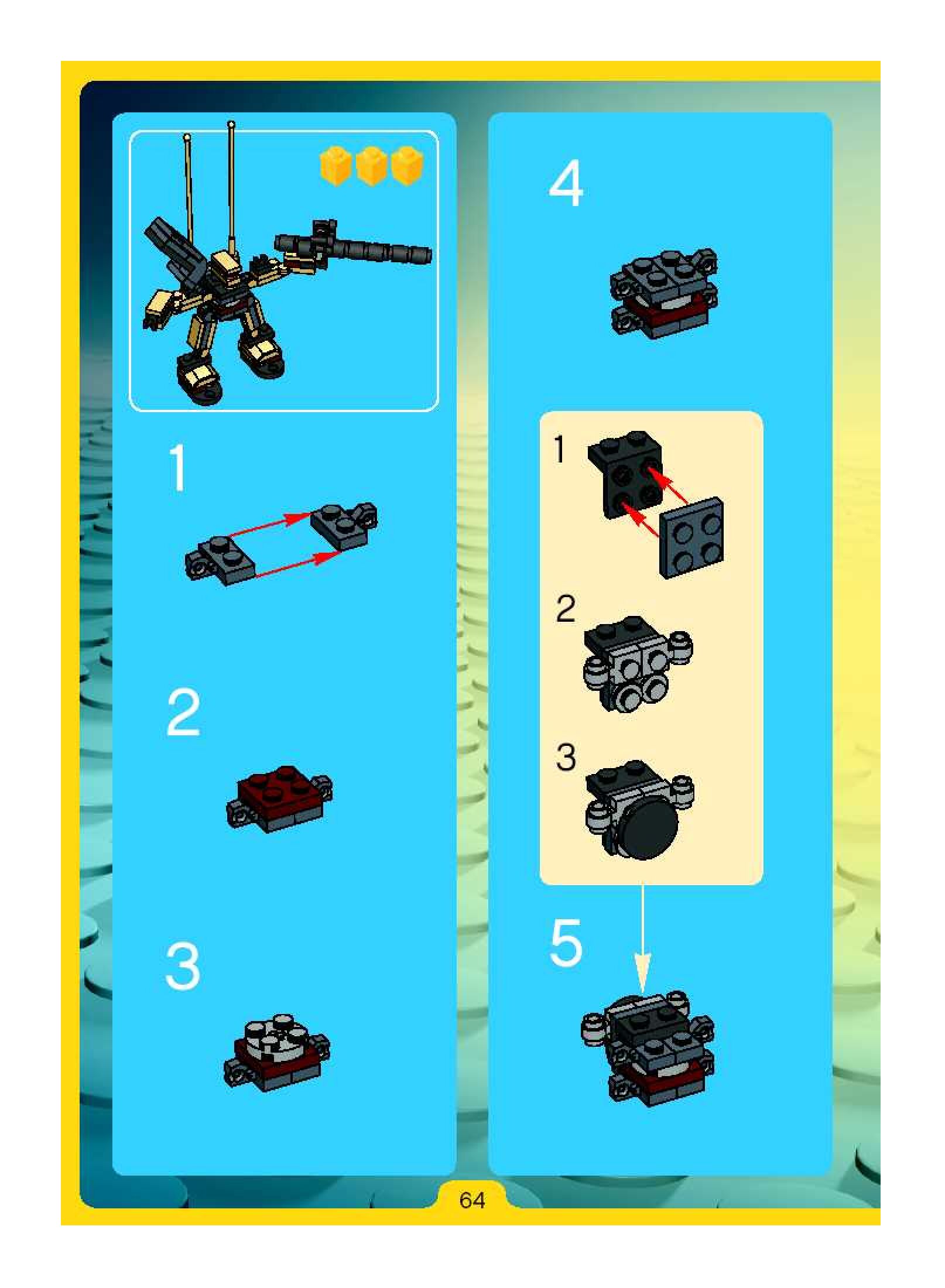 1

2

3

4

1

2

3

5

64