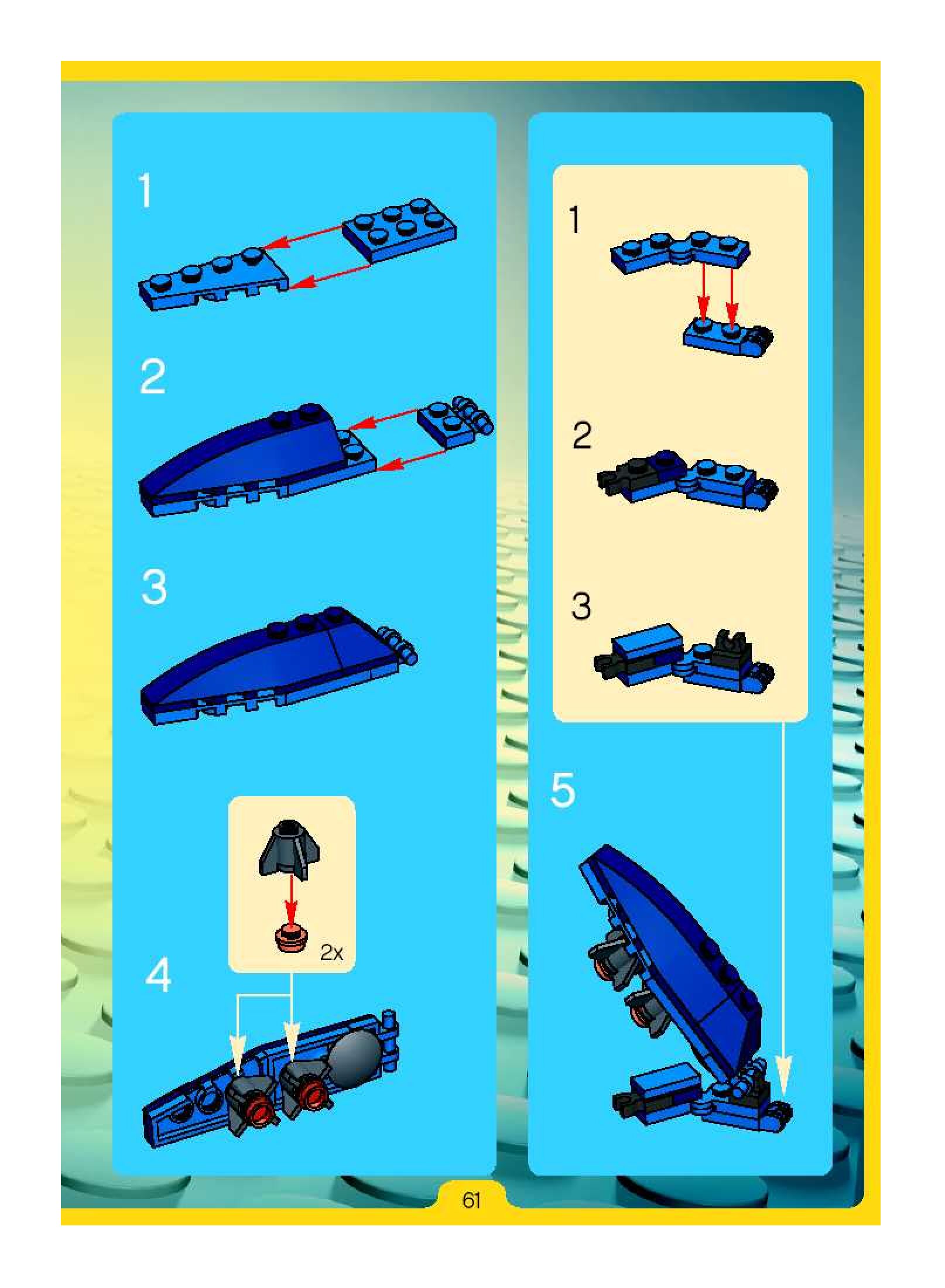 1

2

3

2x

4

1

2

3

5

61