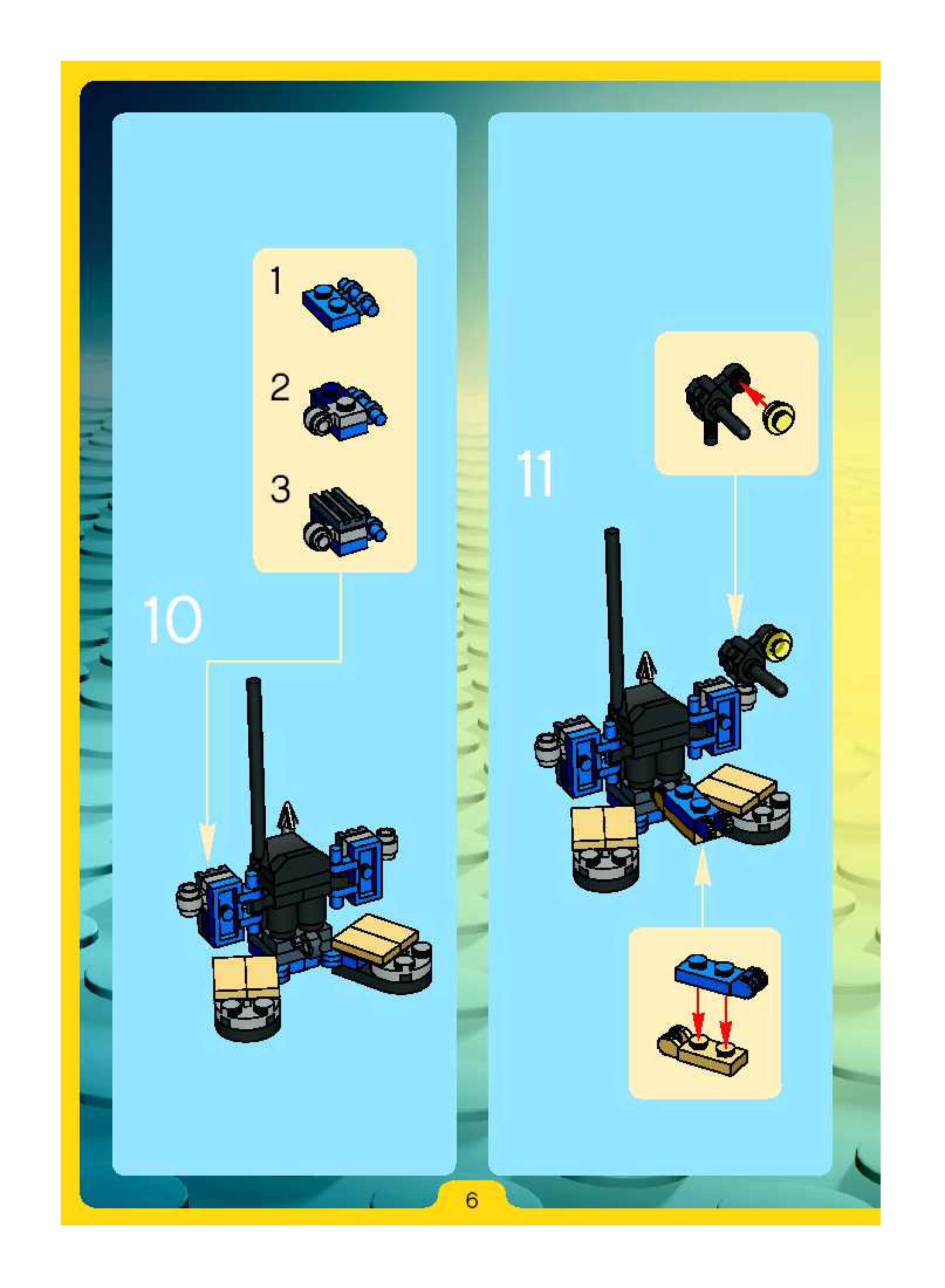 1

2

3

10

11

6