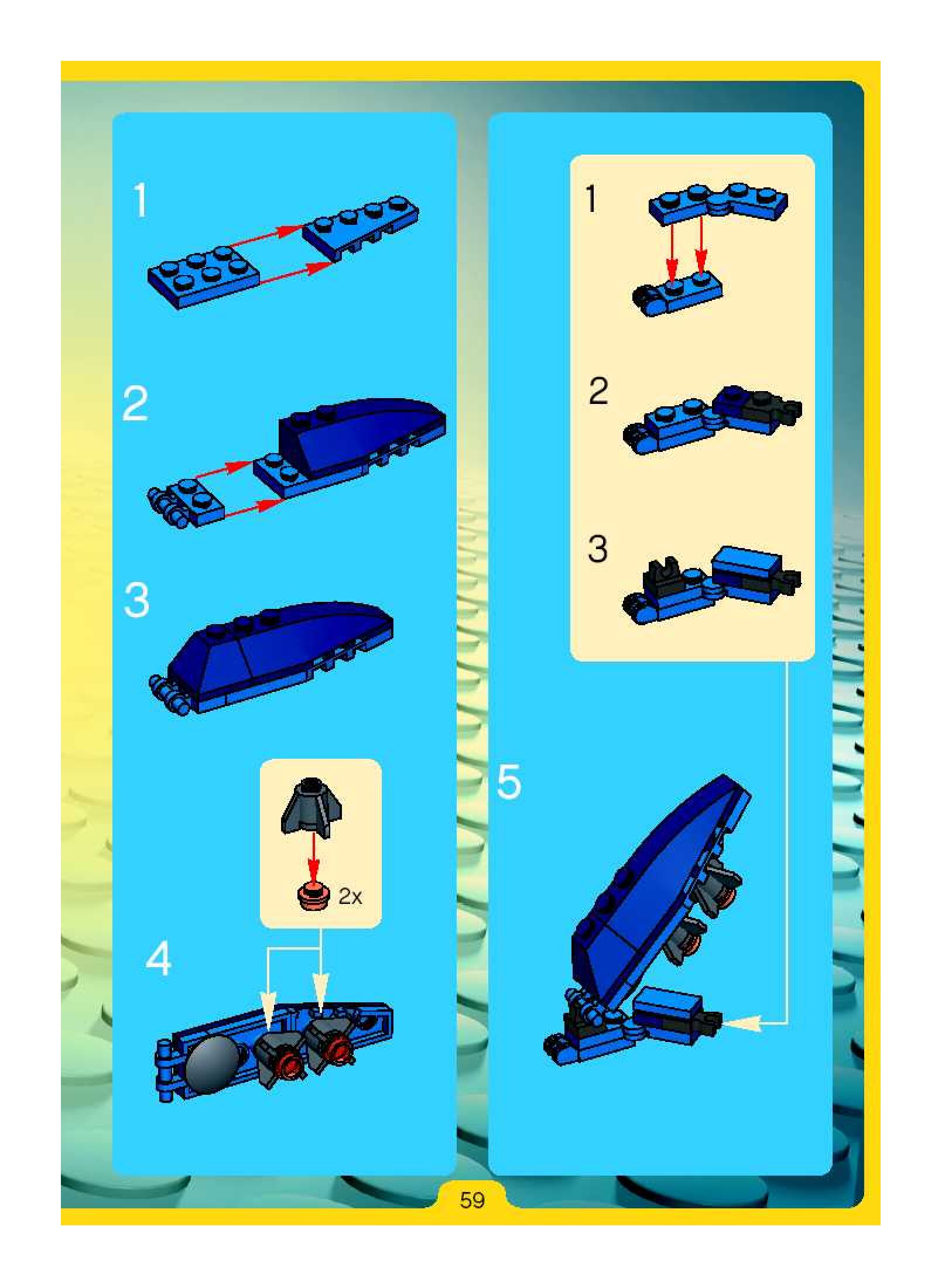 1

2

3

2x

4

1

2

3

5

59