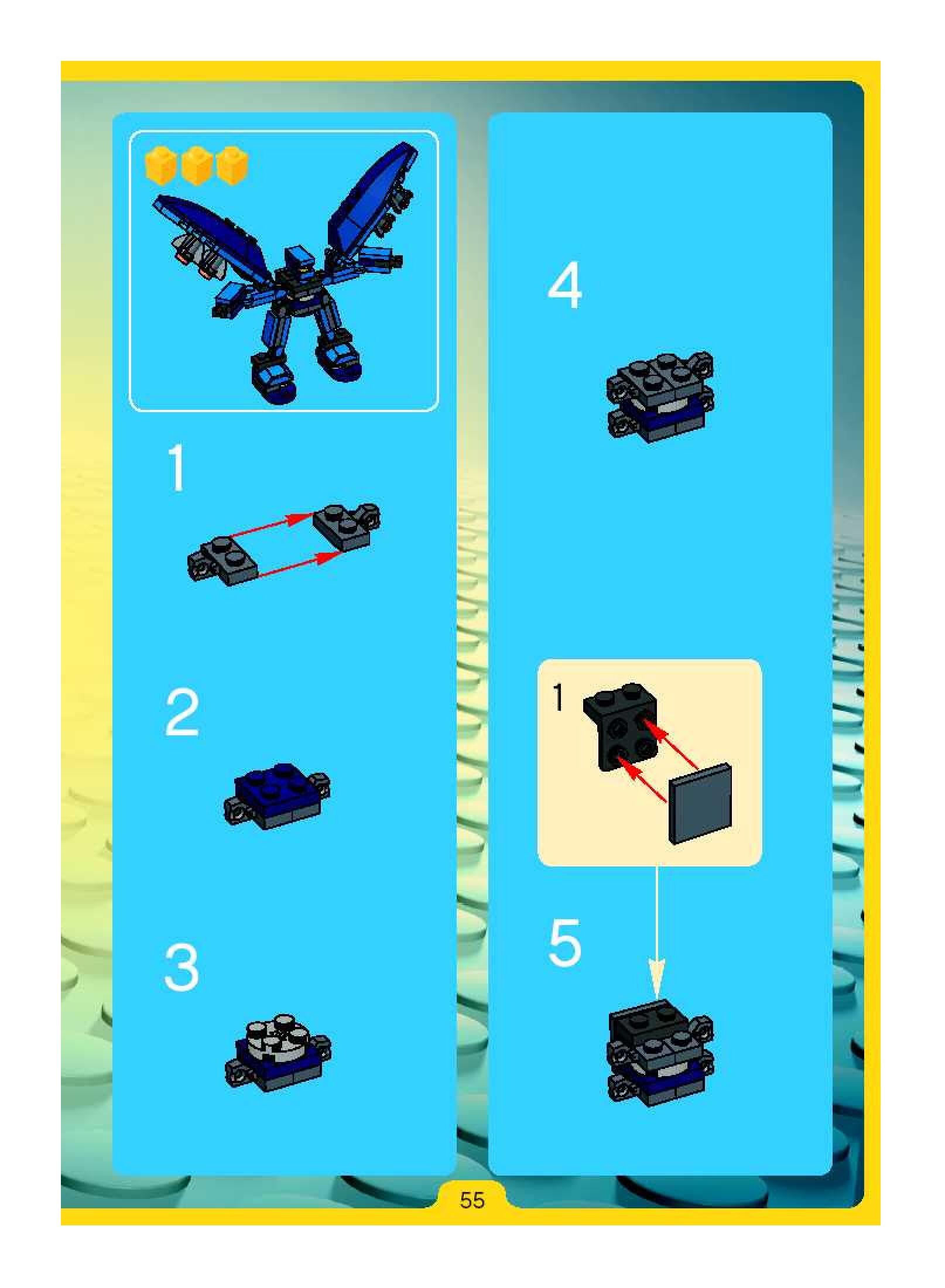 1

2

3

4

1

5

55