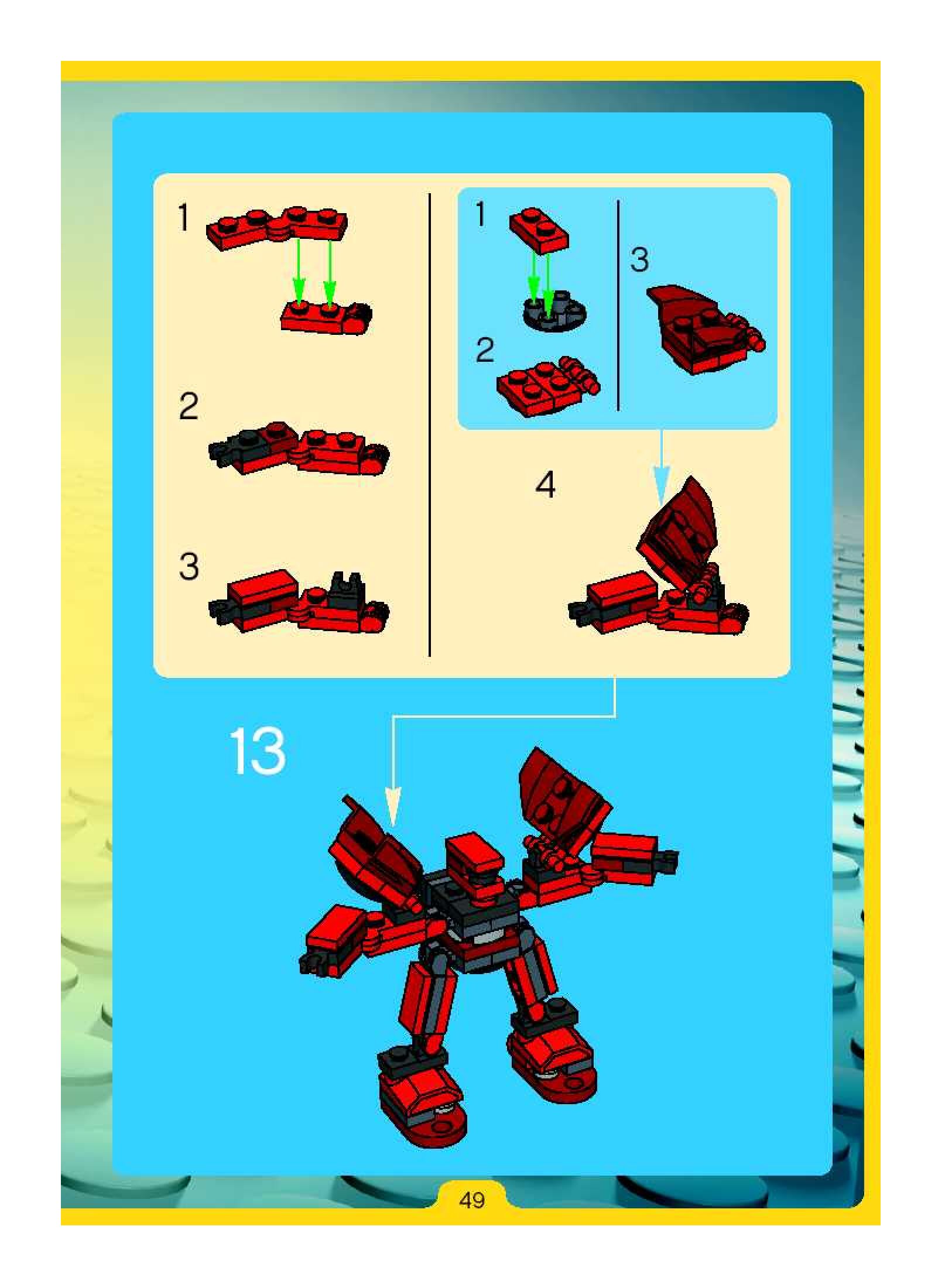 1

2

3

1

2

3

4

13

49