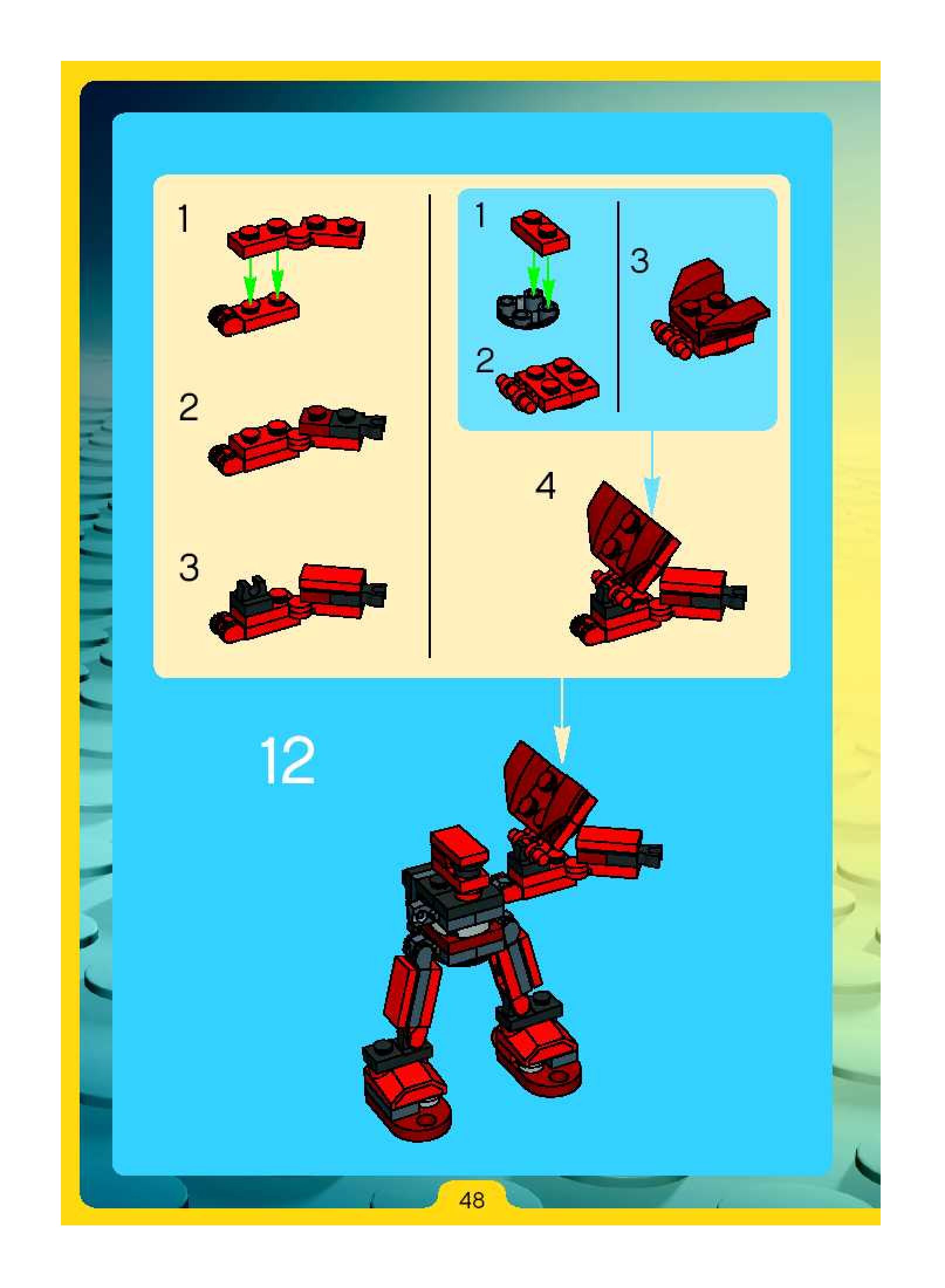 1

2

3

1

2

3

4

12

48