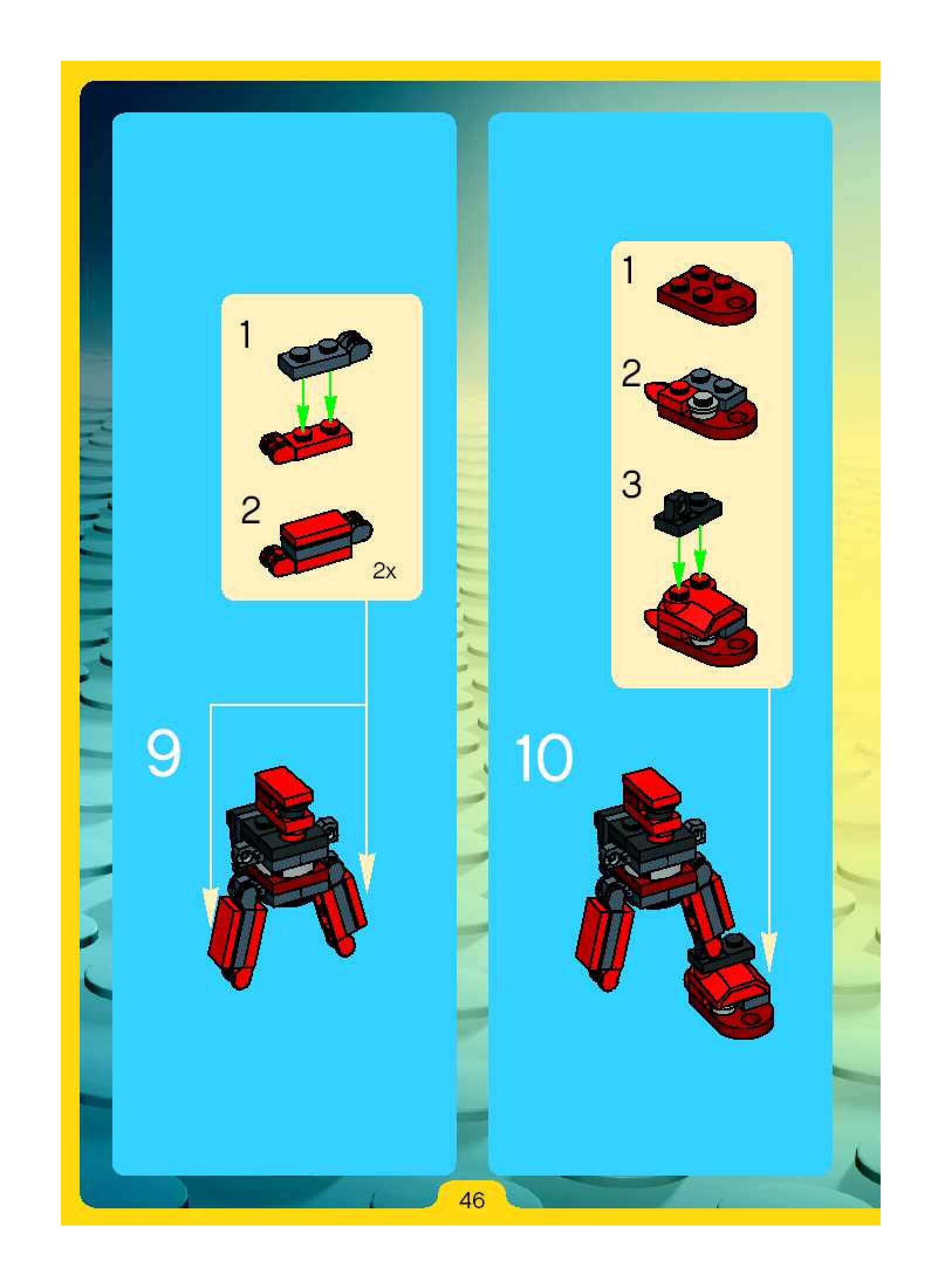 1

2

2x

9

1

2

3

10

46