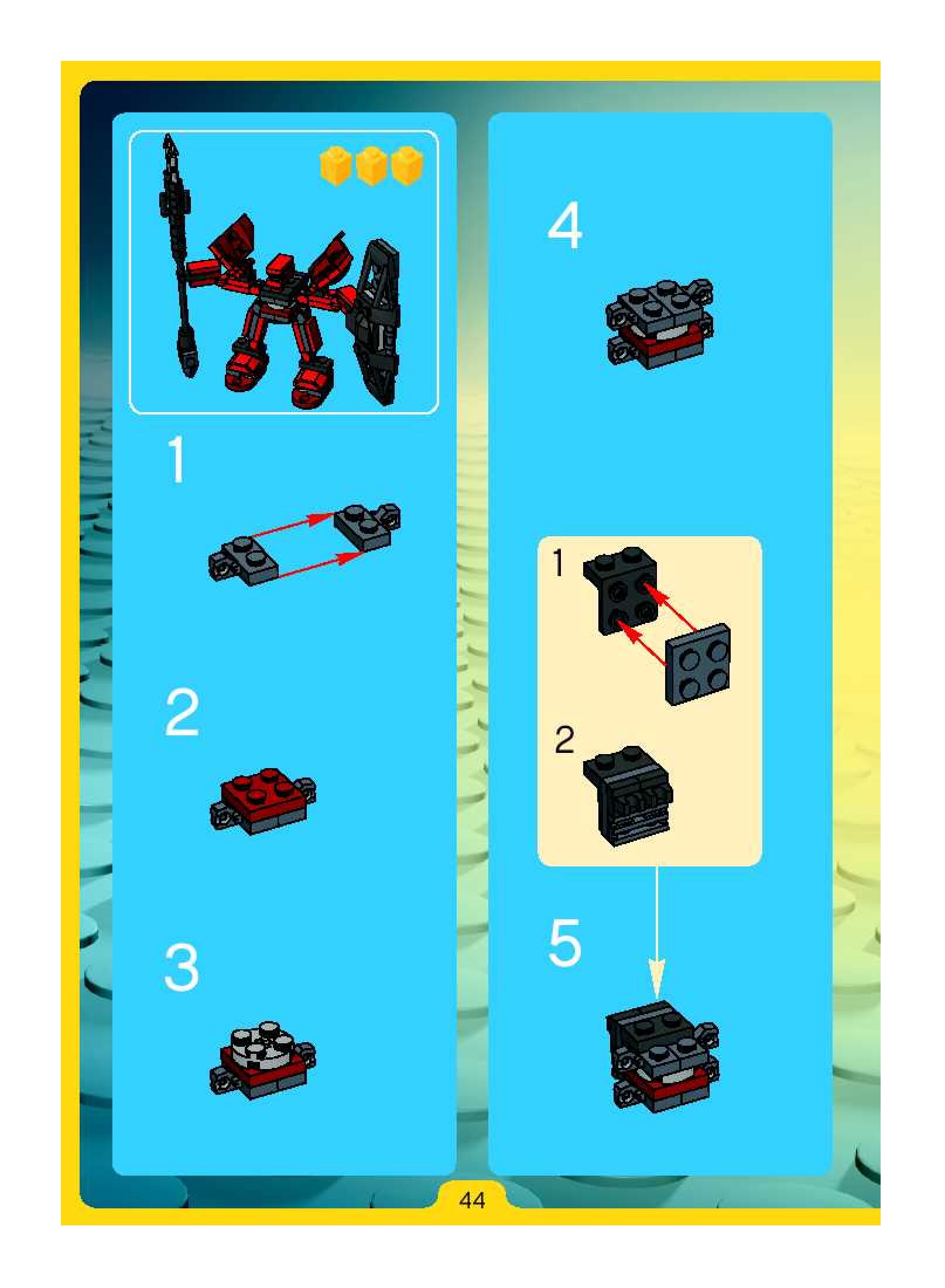 1

2

3

4

1

2

5

44