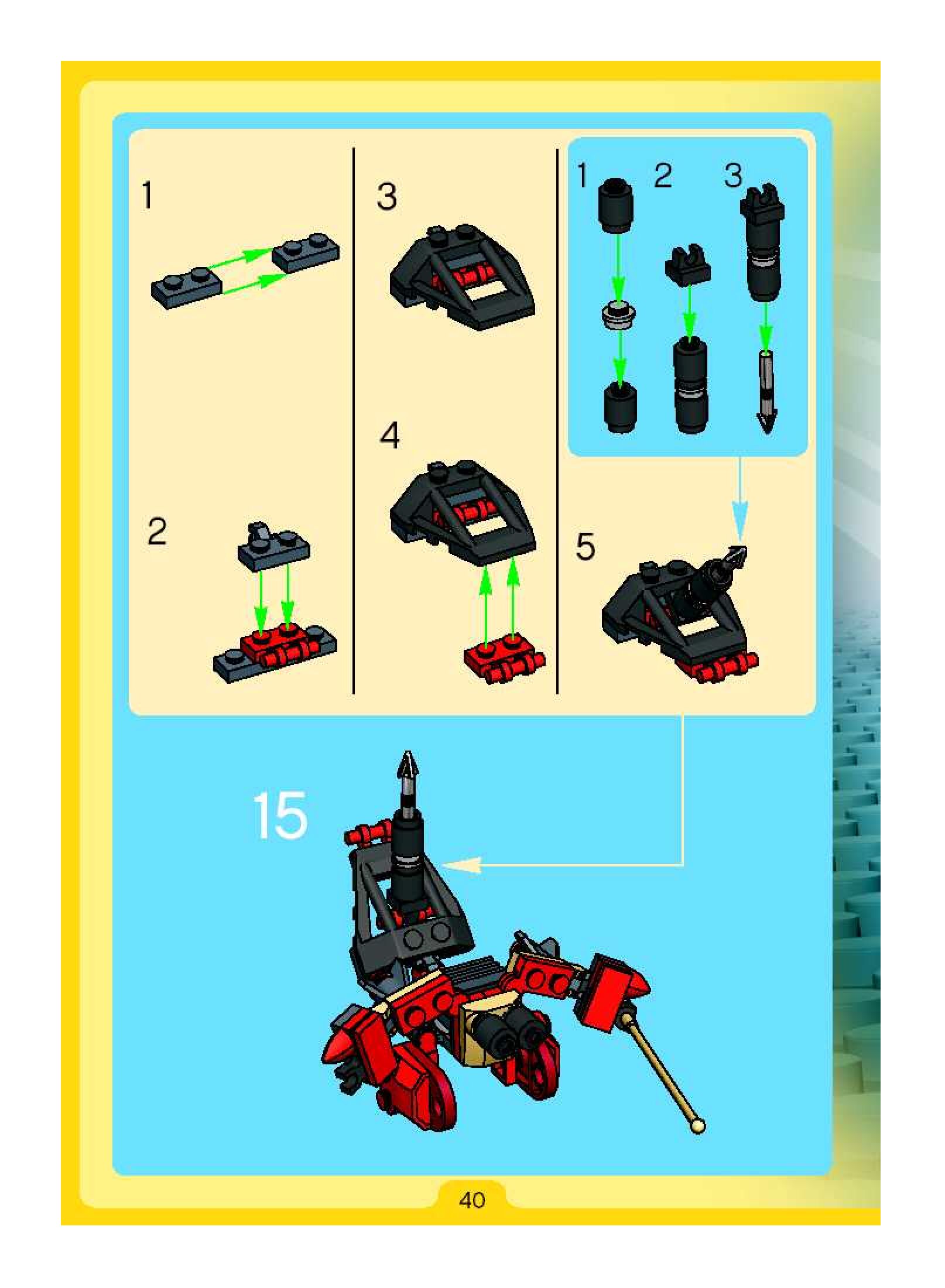 1

2

3

4

1 2 3

5

15

40