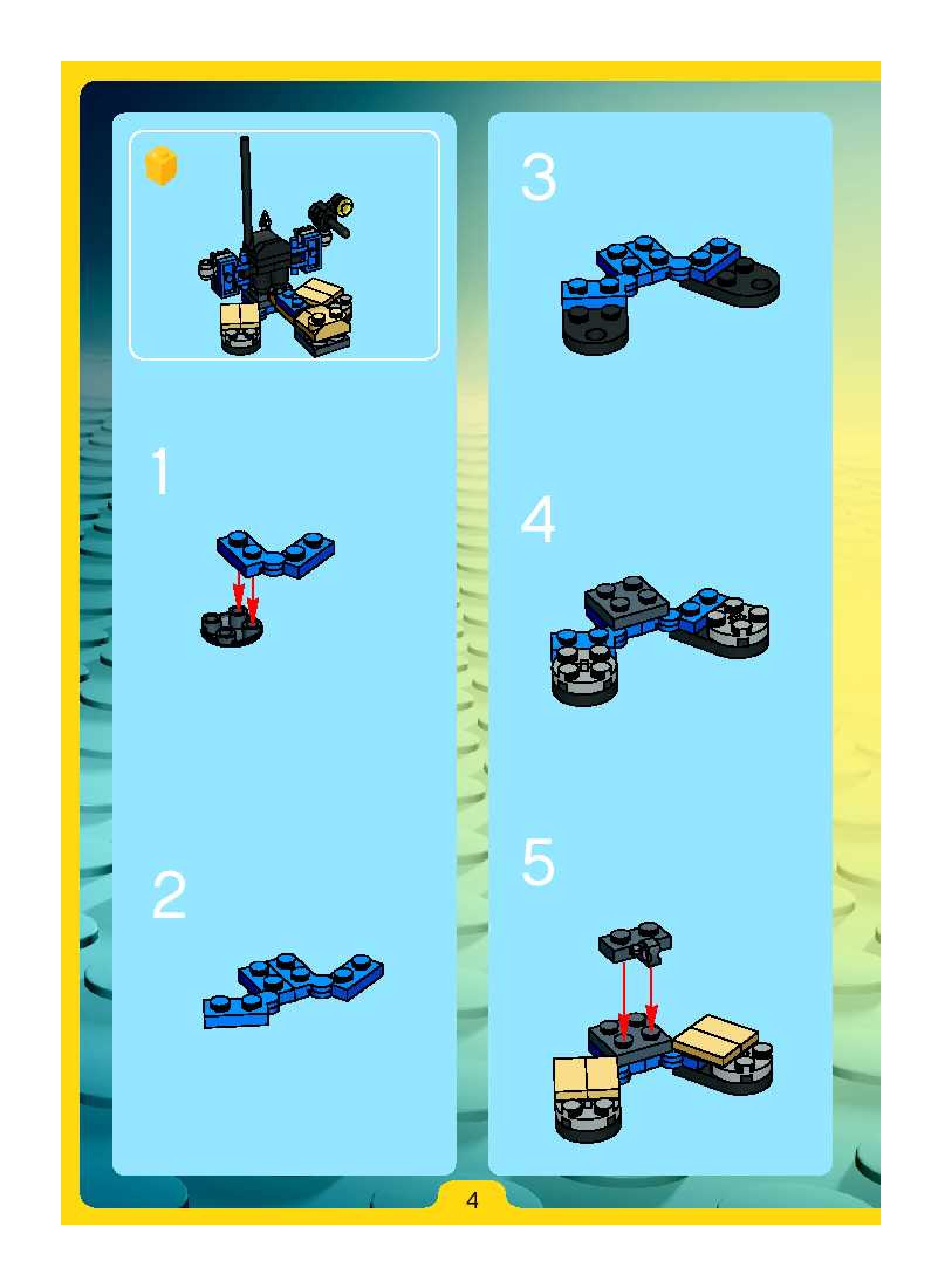 1

2

3

4

5

4