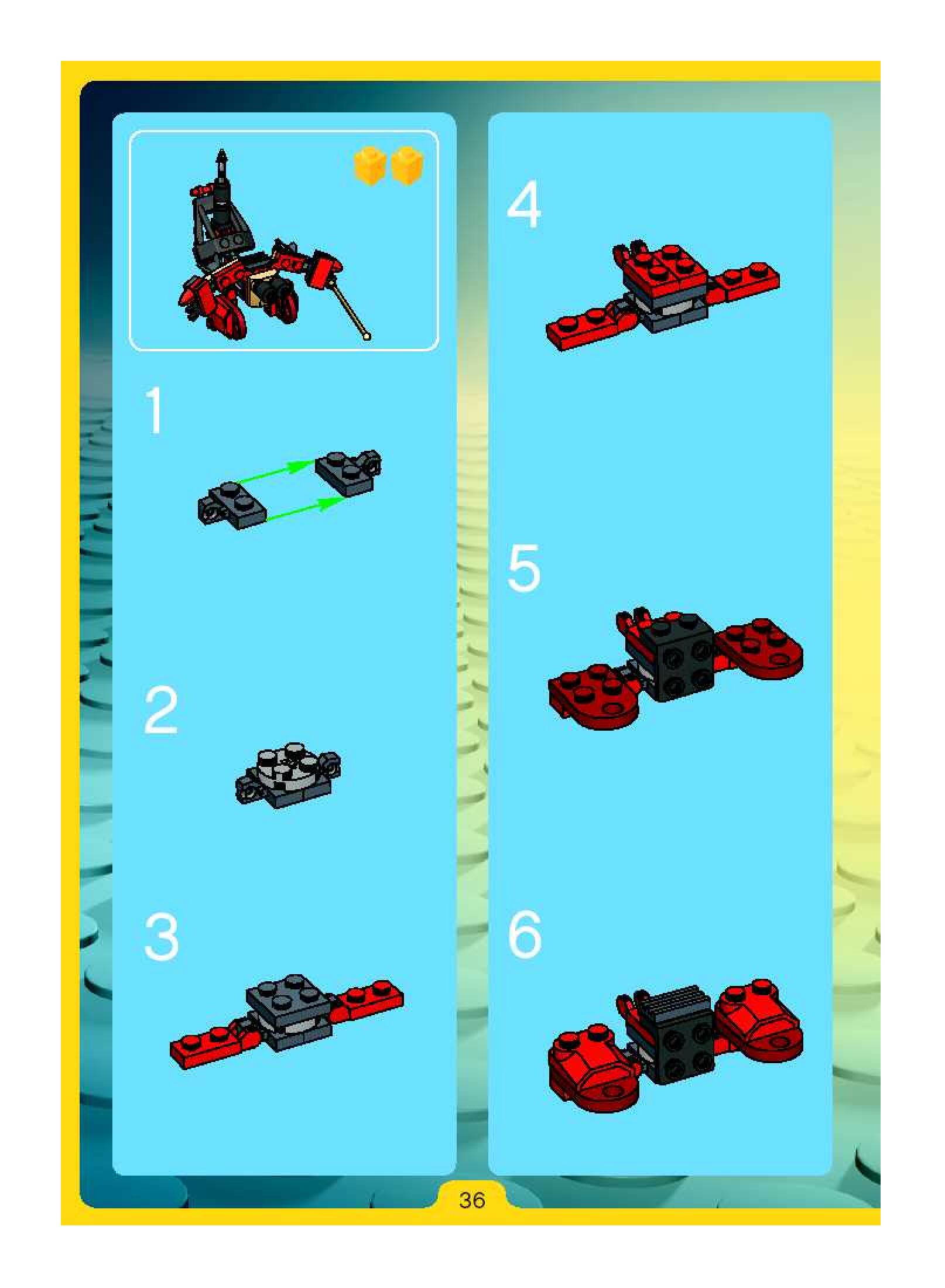 1

2

3

4

5

6

36