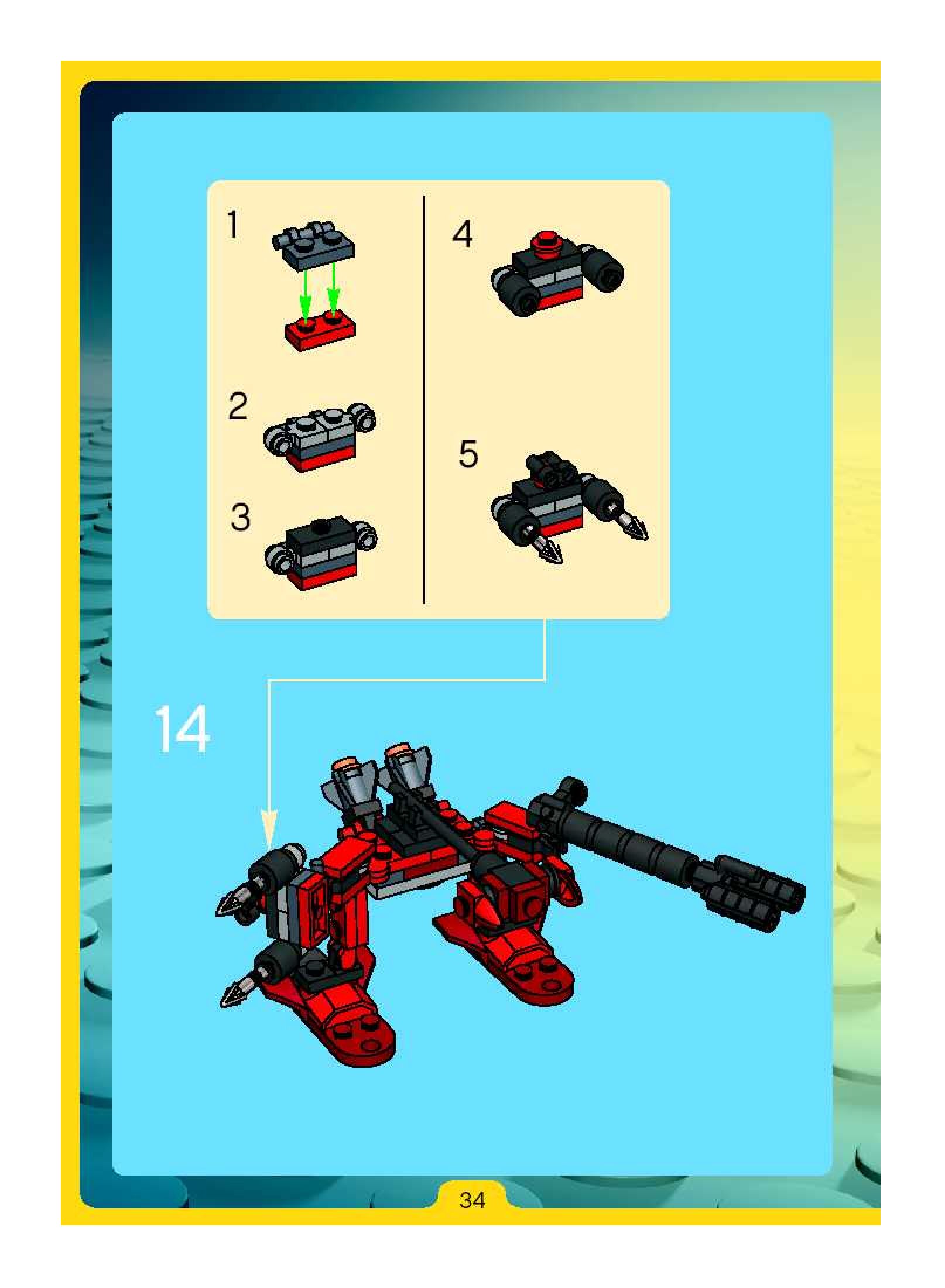 1

2

3

4

5

14

34