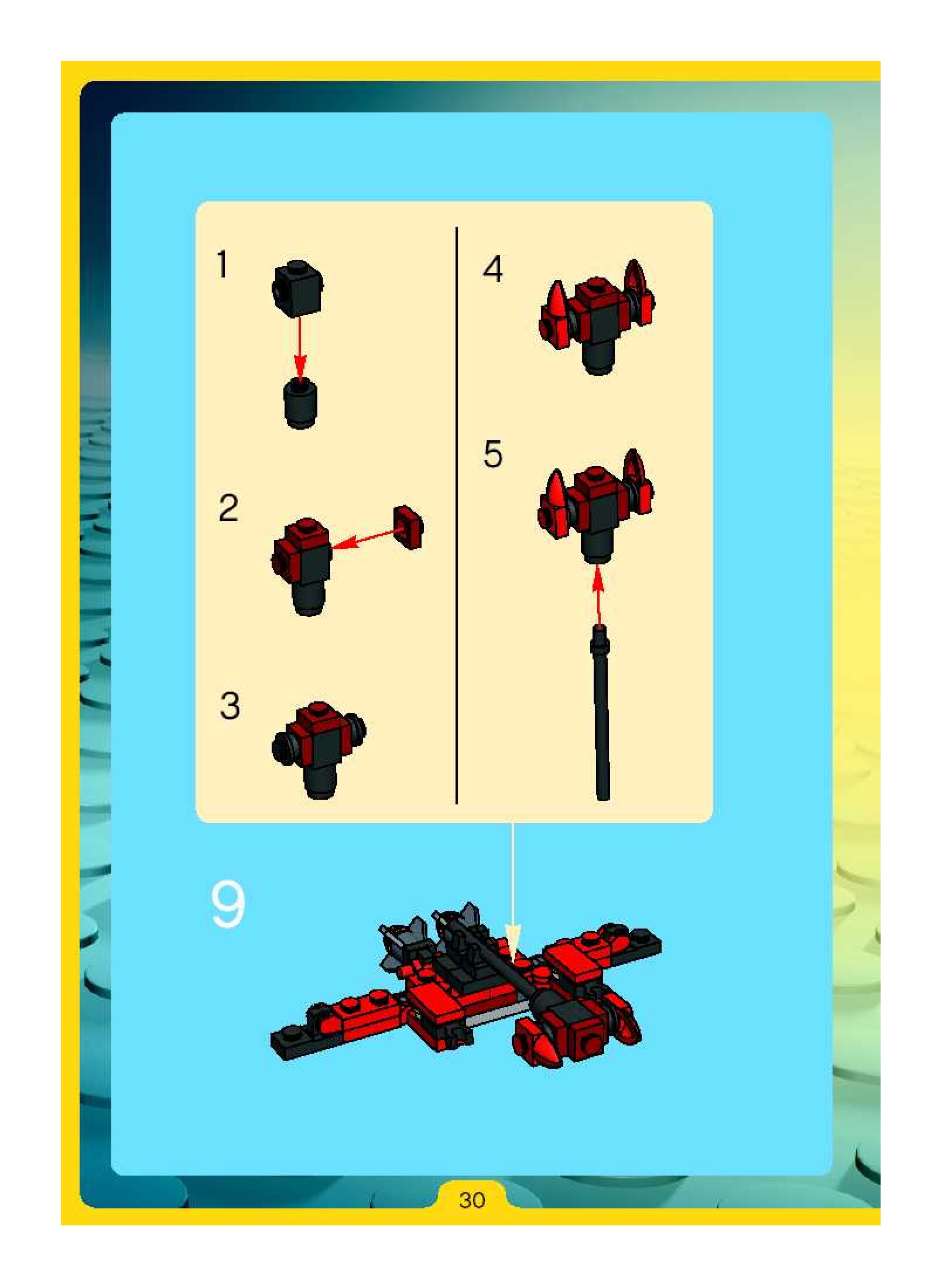 1

2

3

4

5

9

30