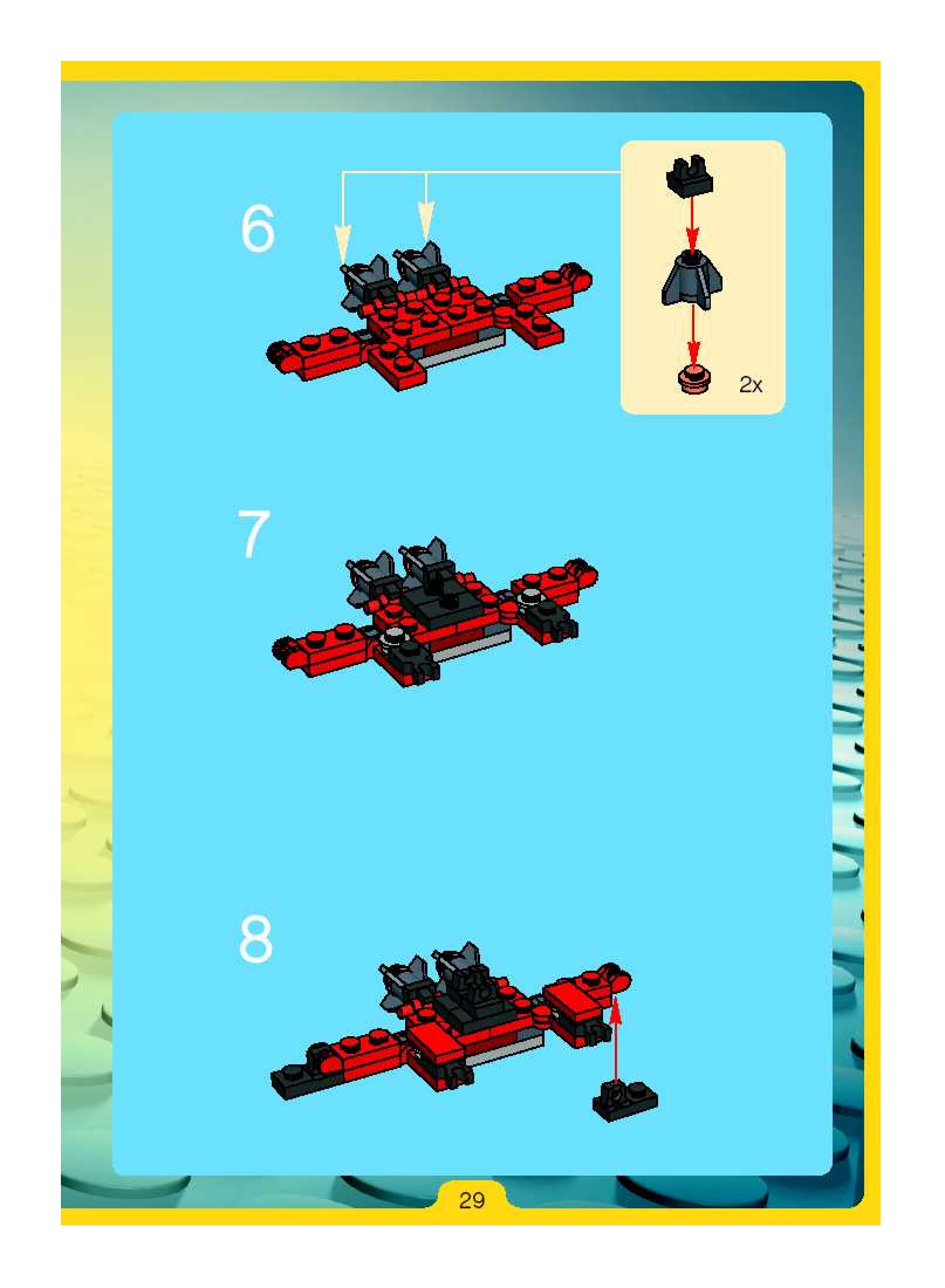 6

2x

7

8

29