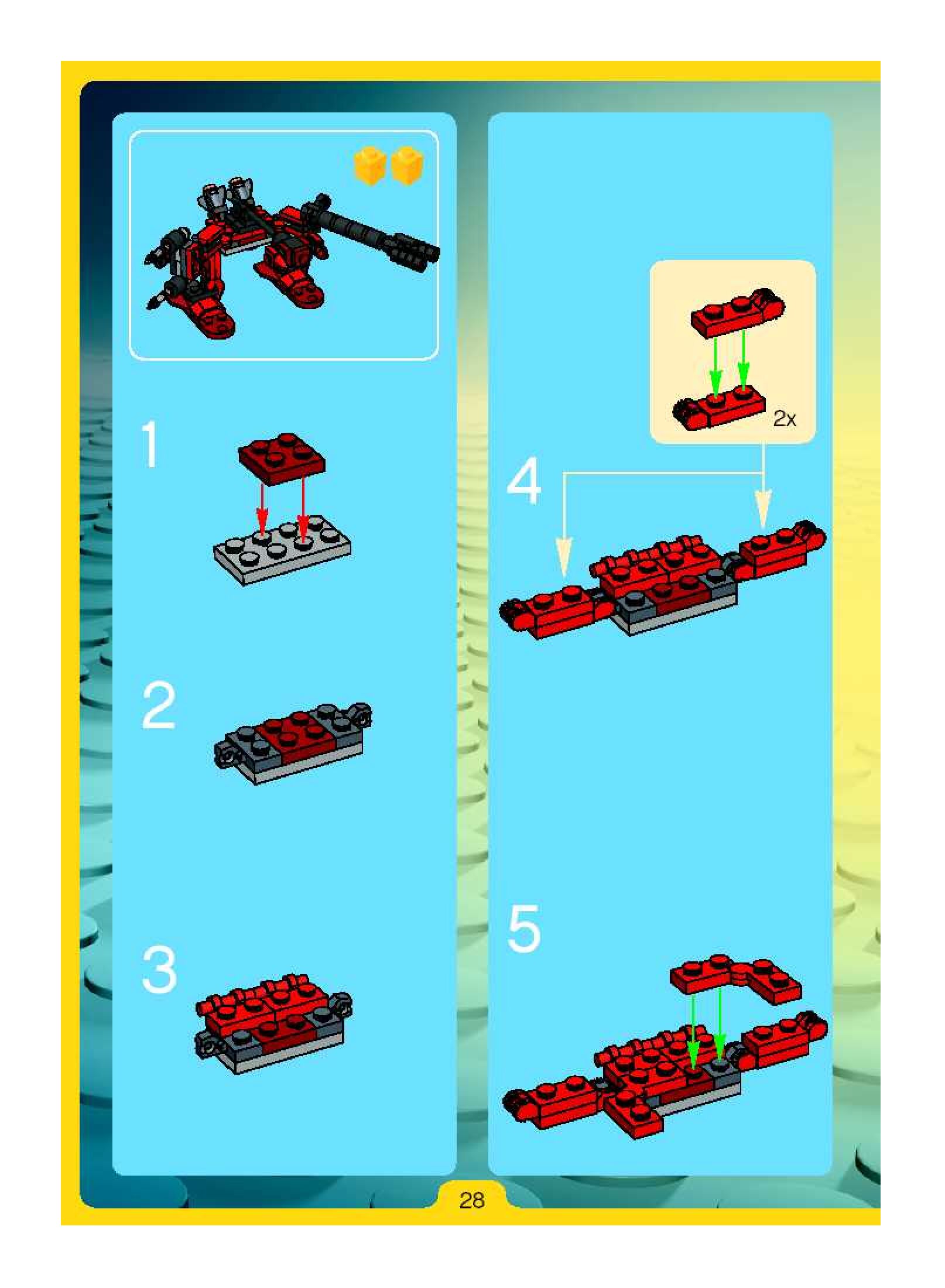 1

2

3

2x

4

5

28