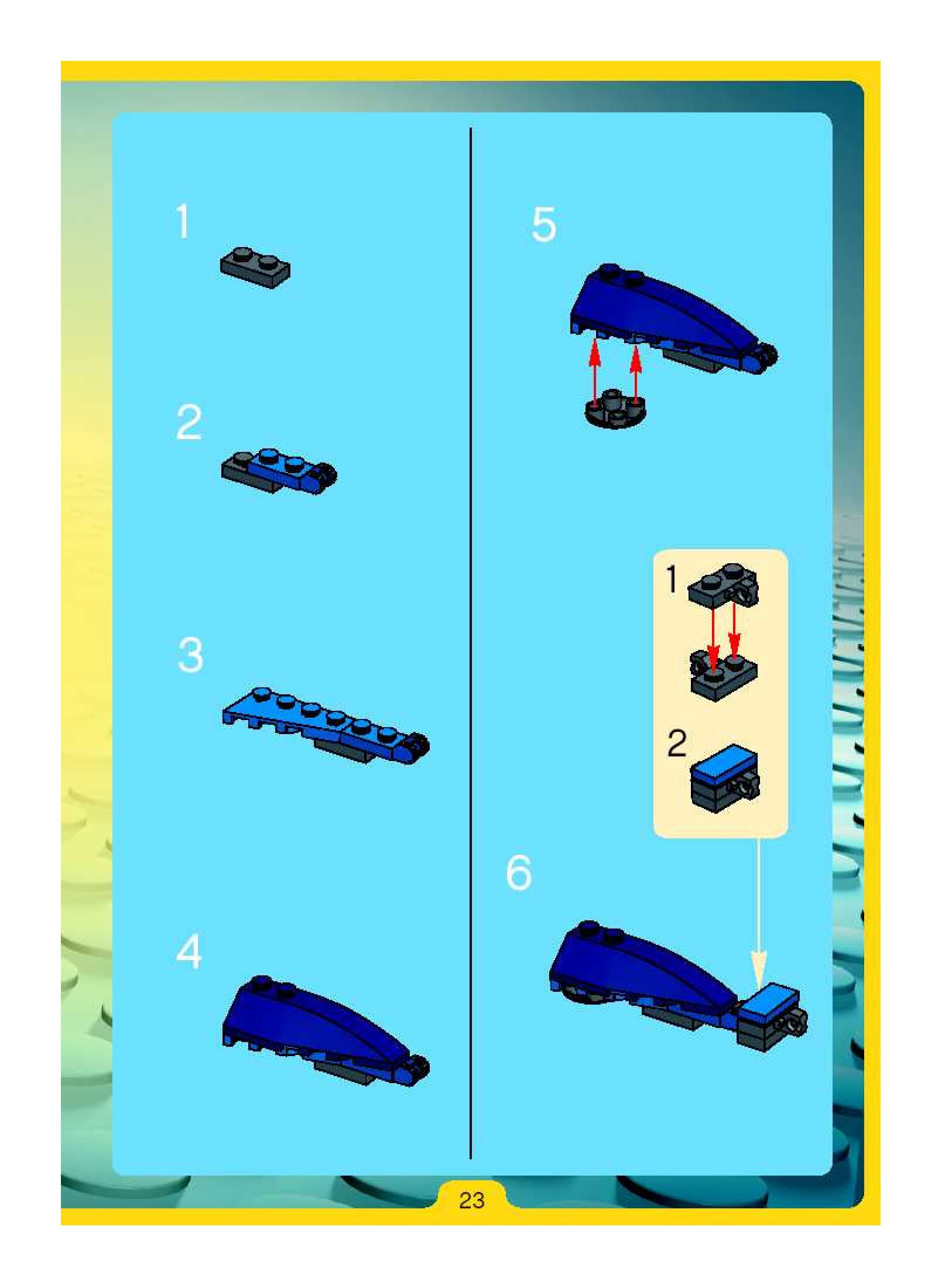 1

2

3

4

5

1

2

6

23