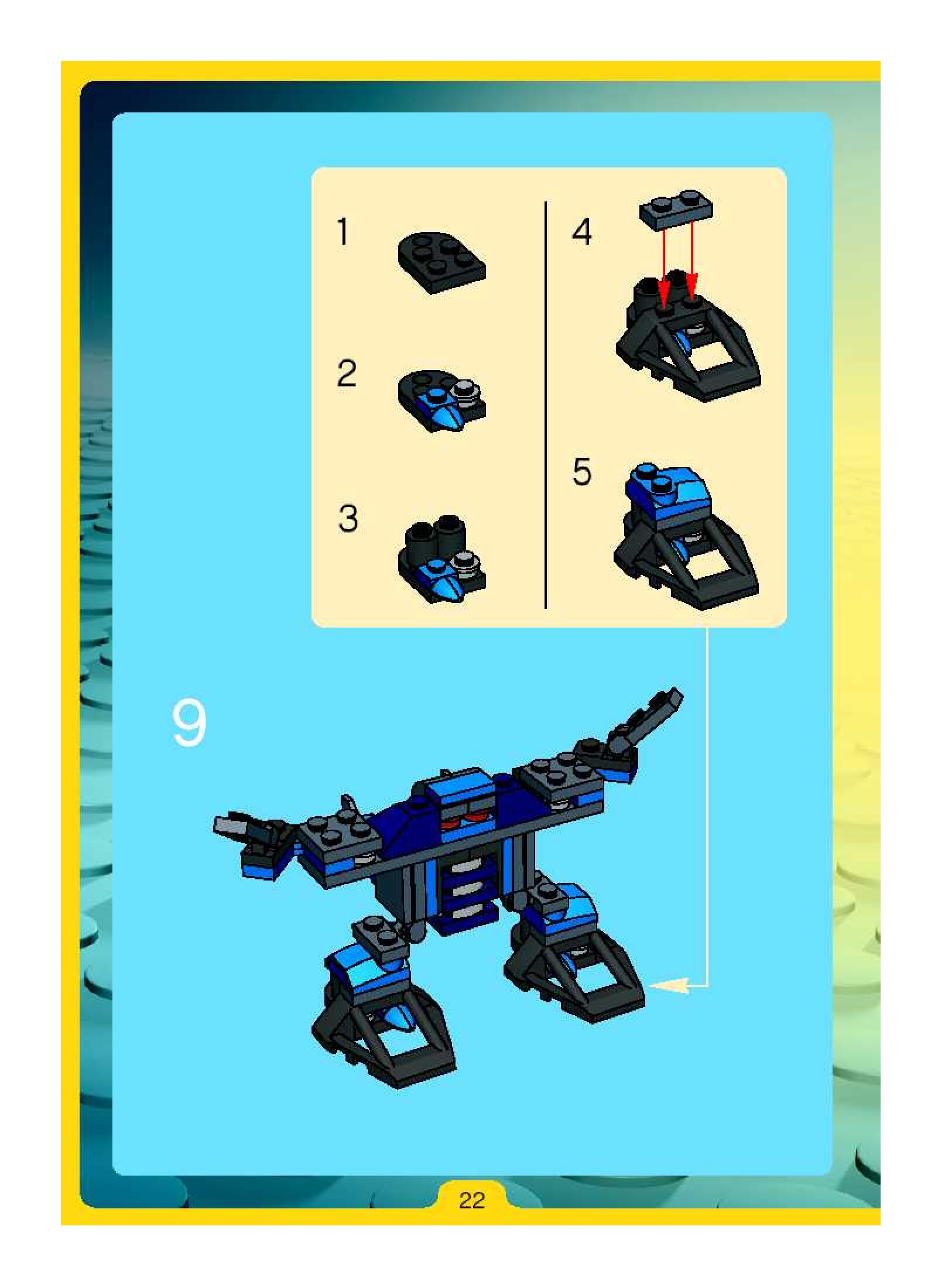 1

2

3

4

5

9

22