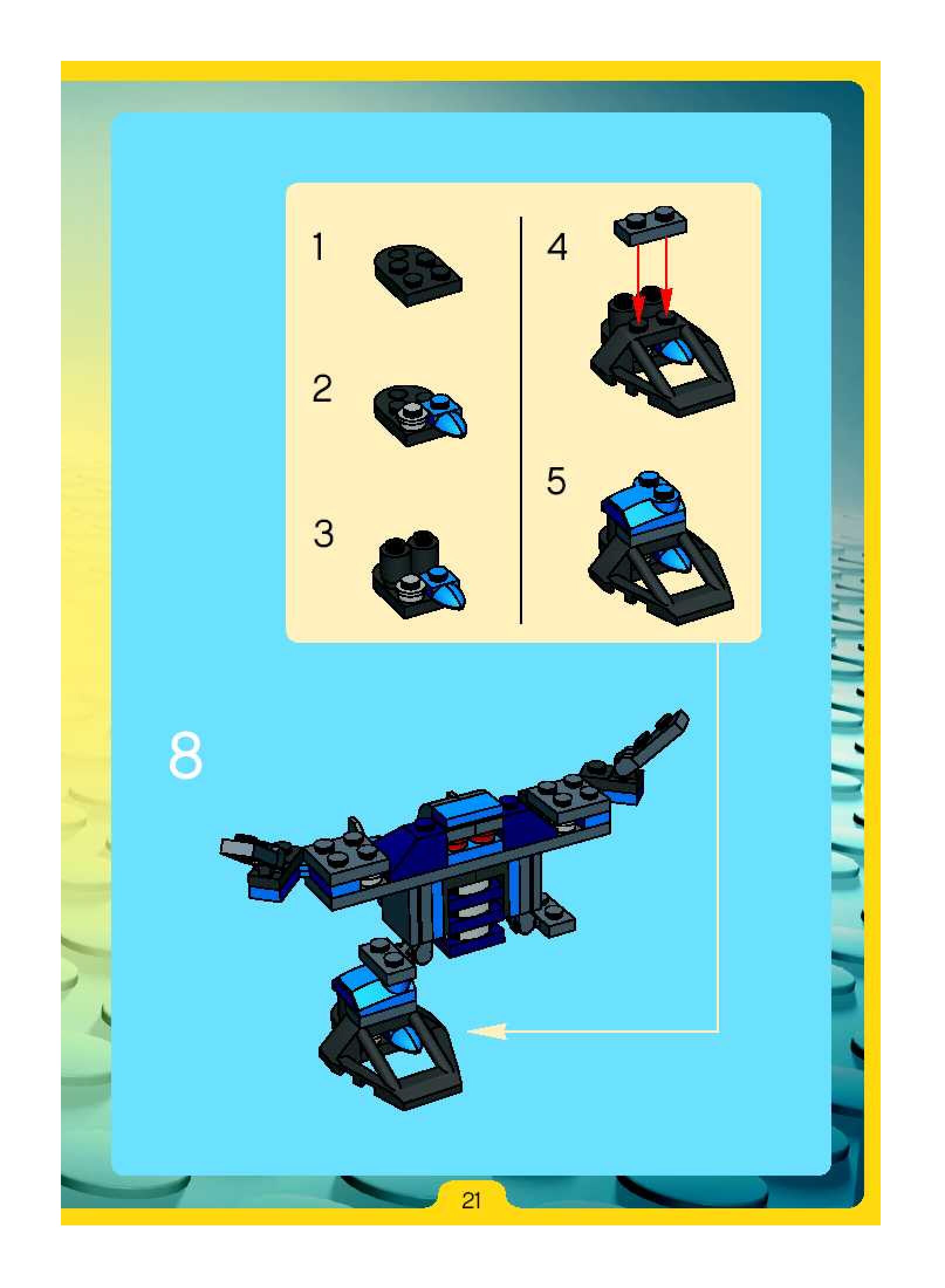 1

2

3

4

5

8

21