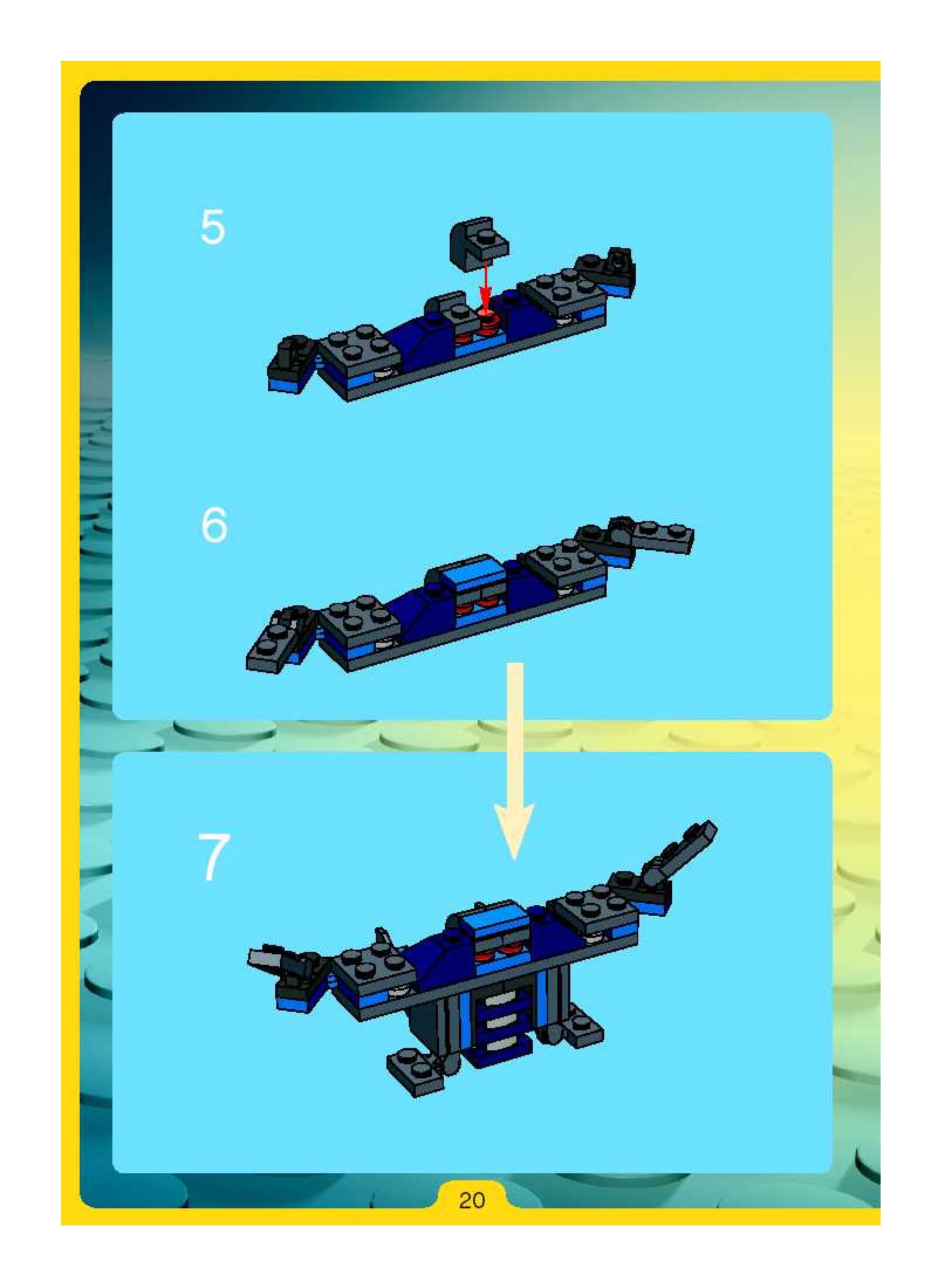 5

6

7

20