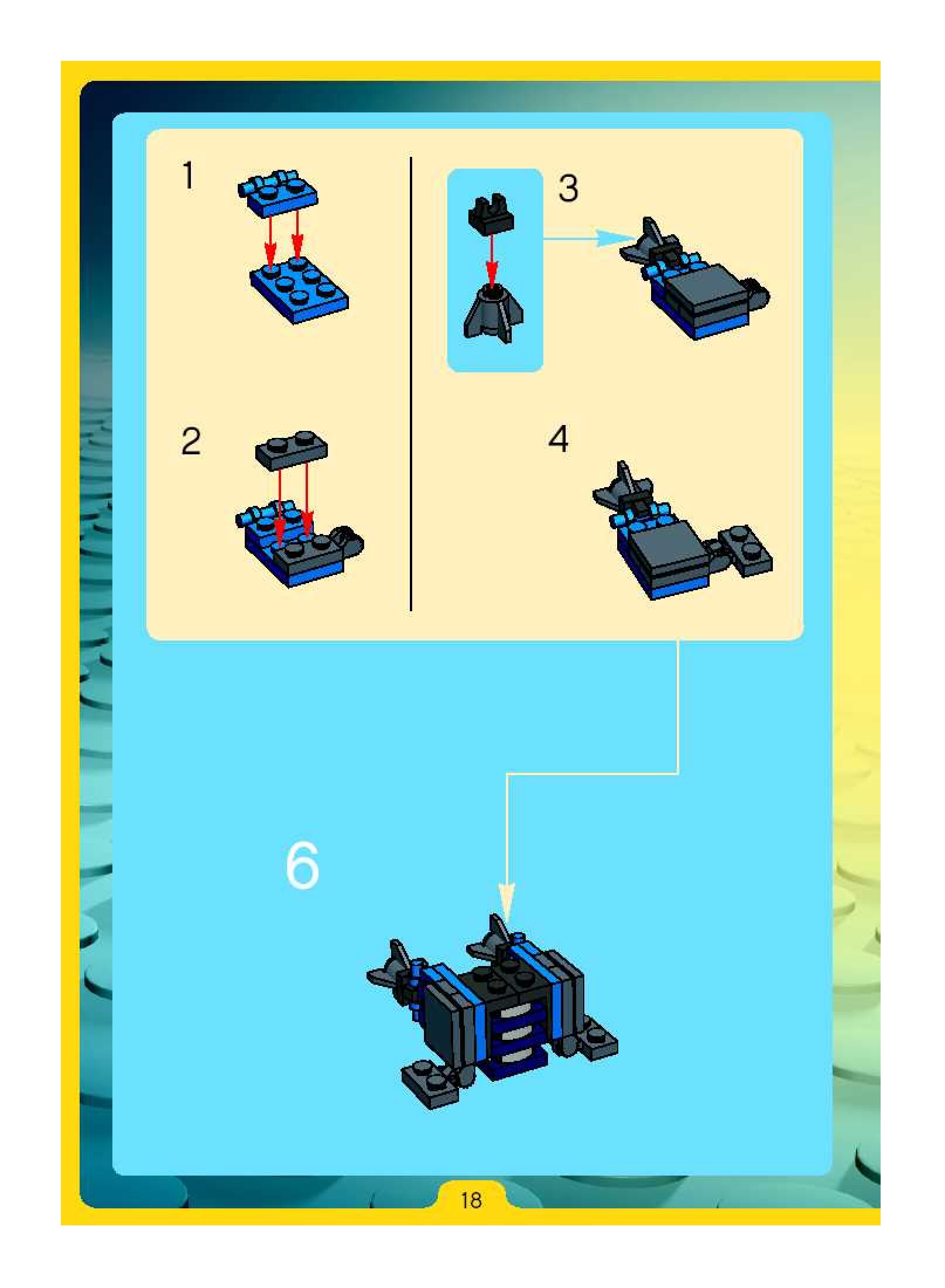 1

2

3

4

6

18