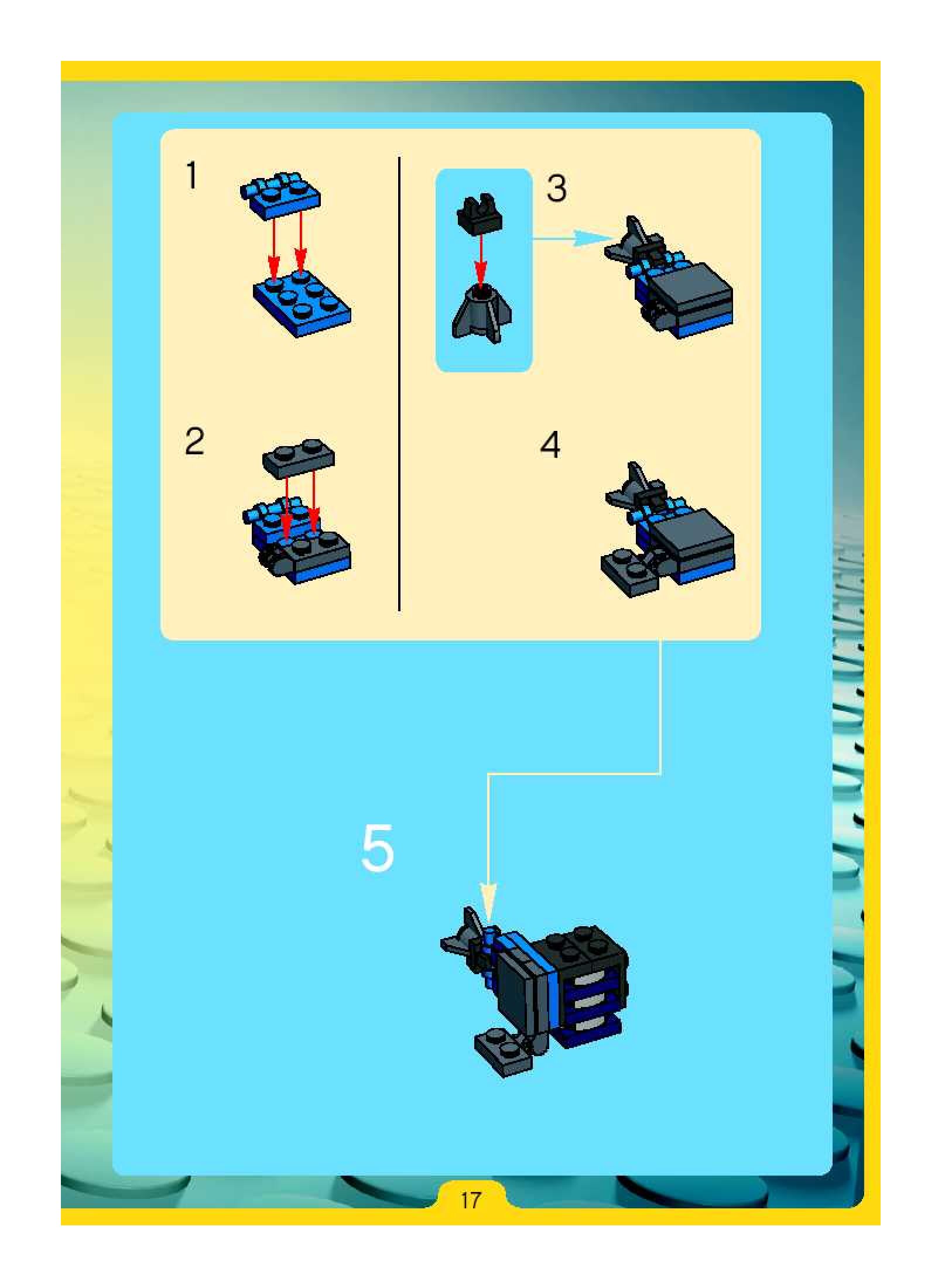 1

2

3

4

5

17